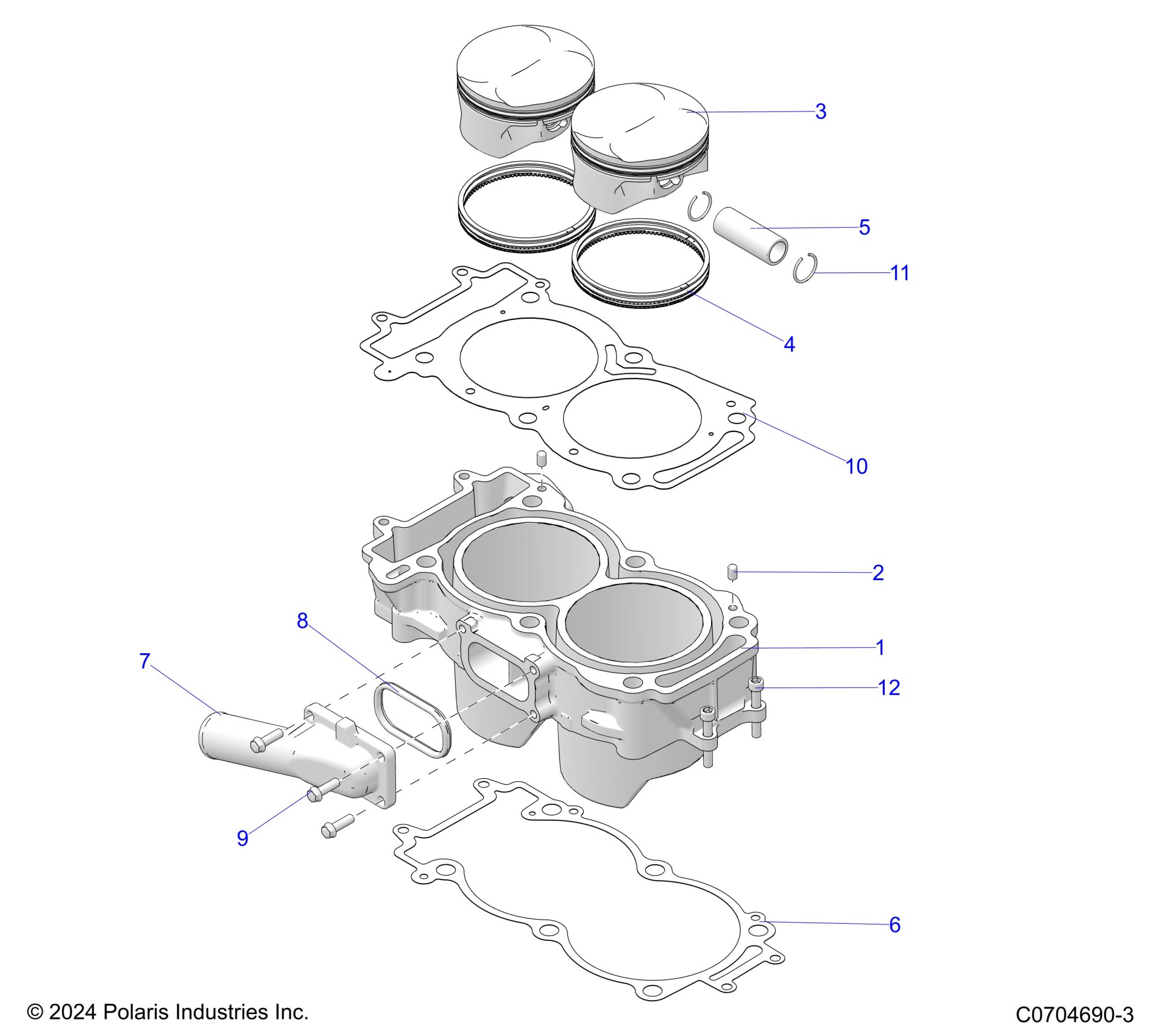 3

5

11

4

10

2

8

1

7

12

9

6

© 2024 Polaris Industries Inc.

C0704690-3