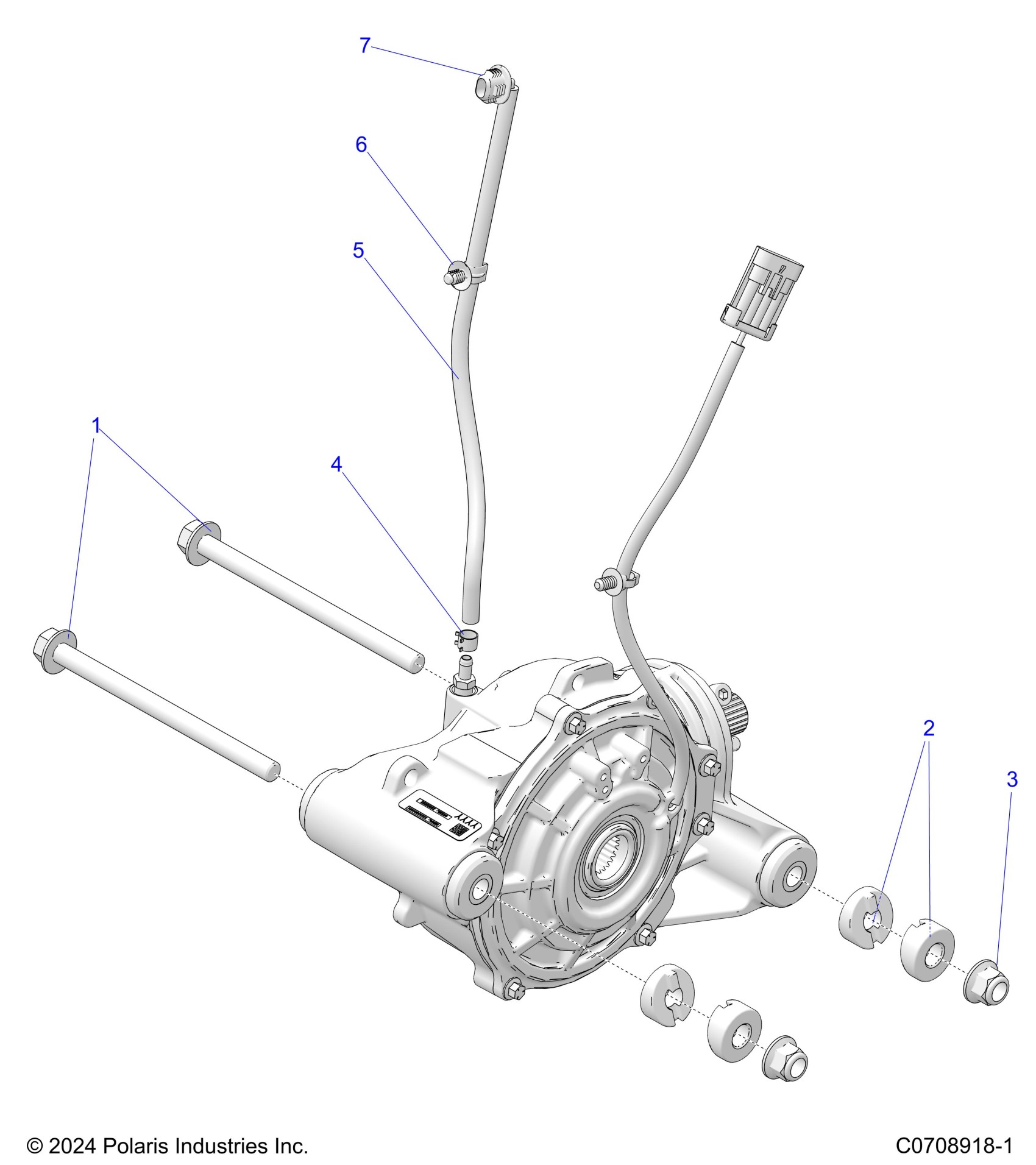 7

6

5

1

4

2

3

© 2024 Polaris Industries Inc.

C0708918-1