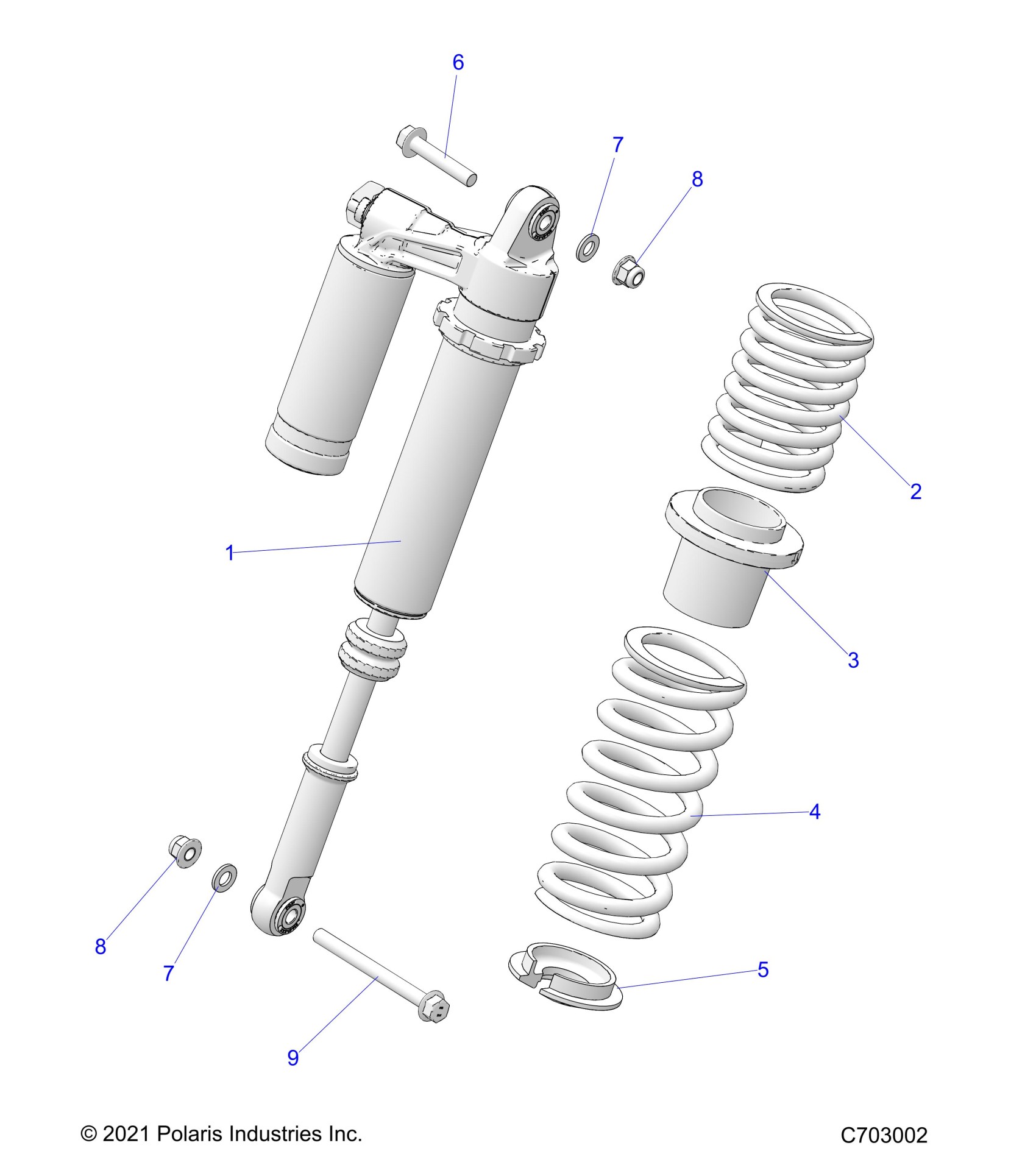 6

7

8

2

1

3

4

8

7

5

9

© 2021 Polaris Industries Inc.

C703002