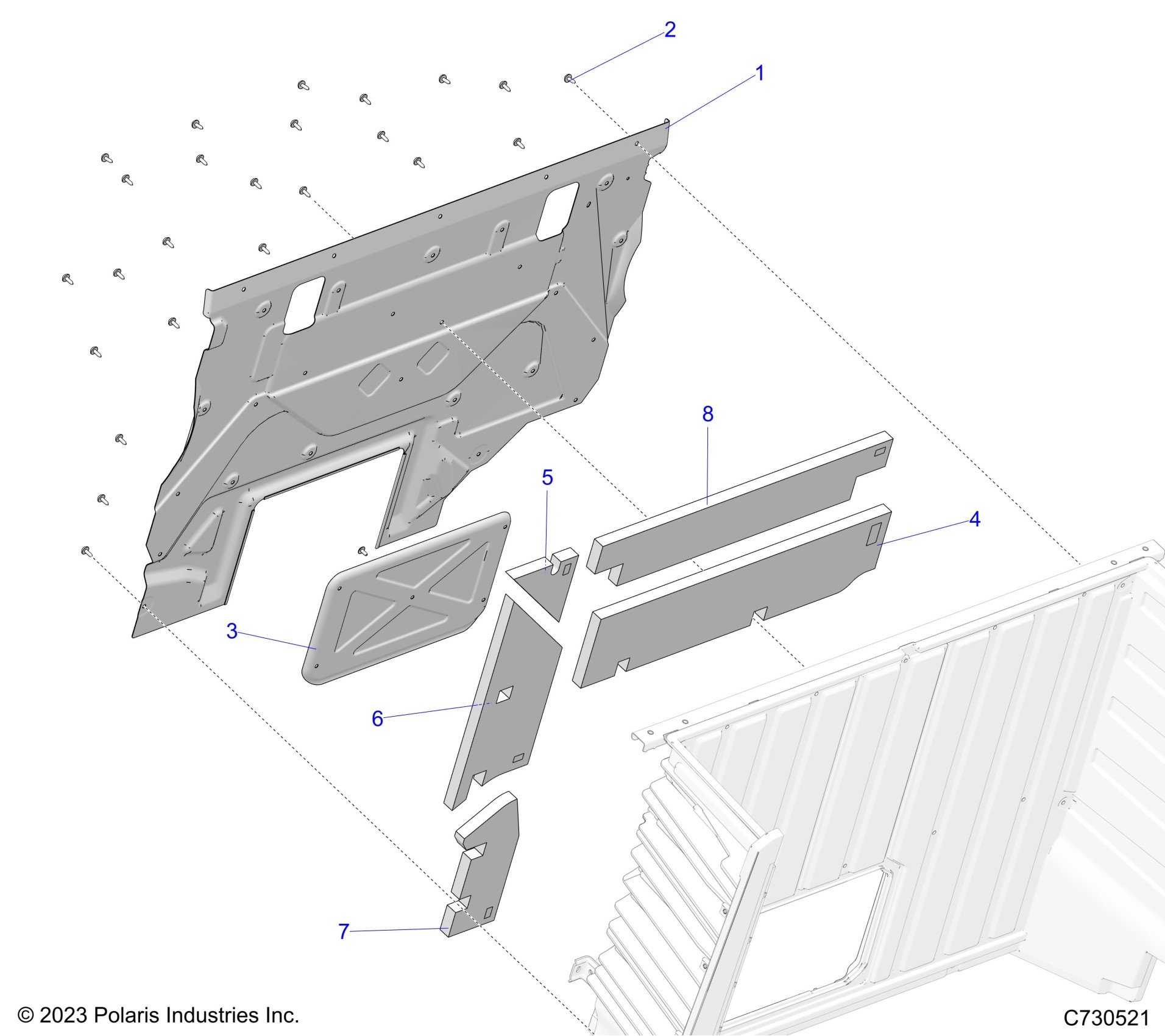 2
1
8
5
4
3
6
7
© 2023 Polaris Industries Inc.
C730521