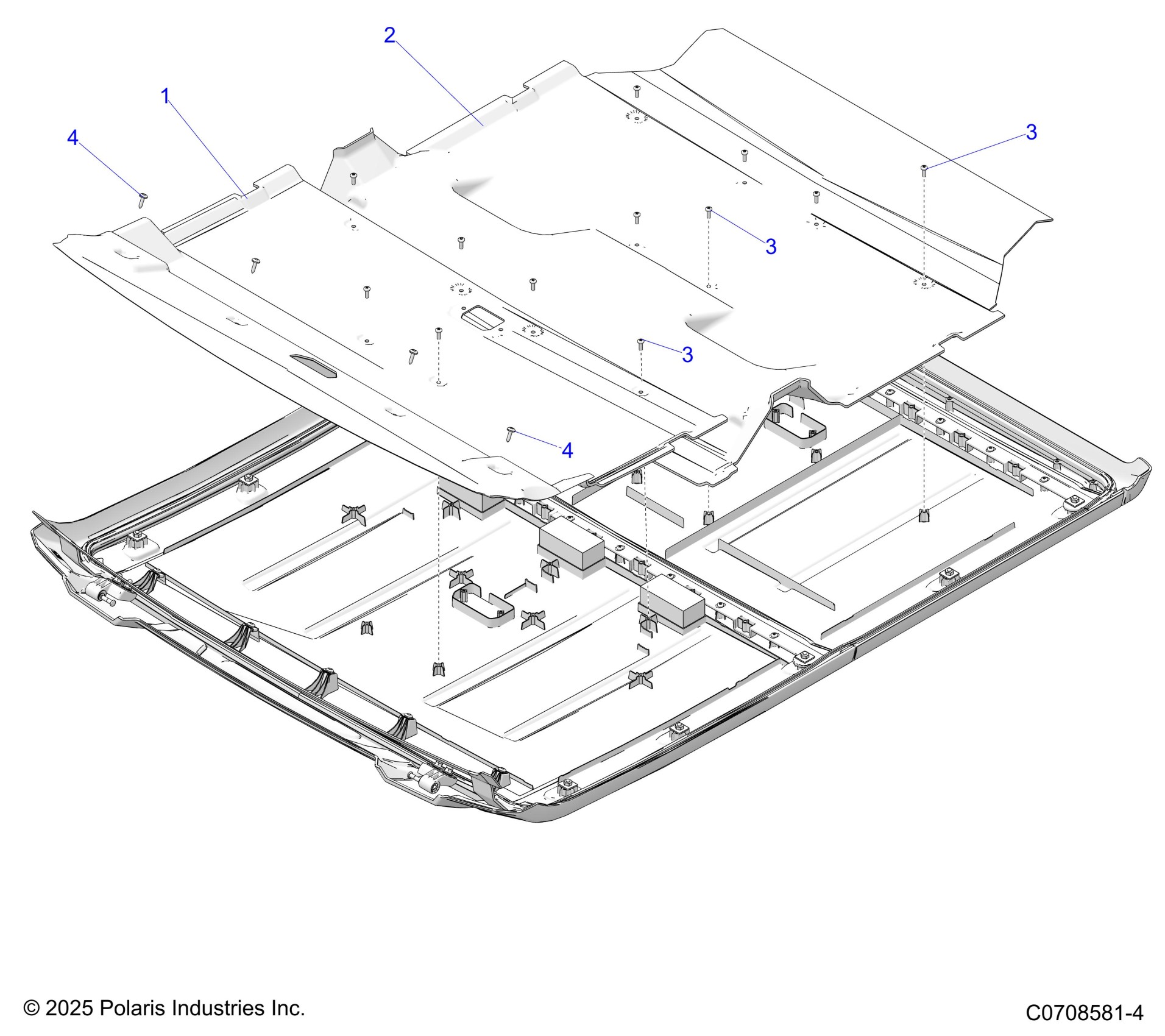 2

1

4

3

3

3

4

© 2025 Polaris Industries Inc.

C0708581-4