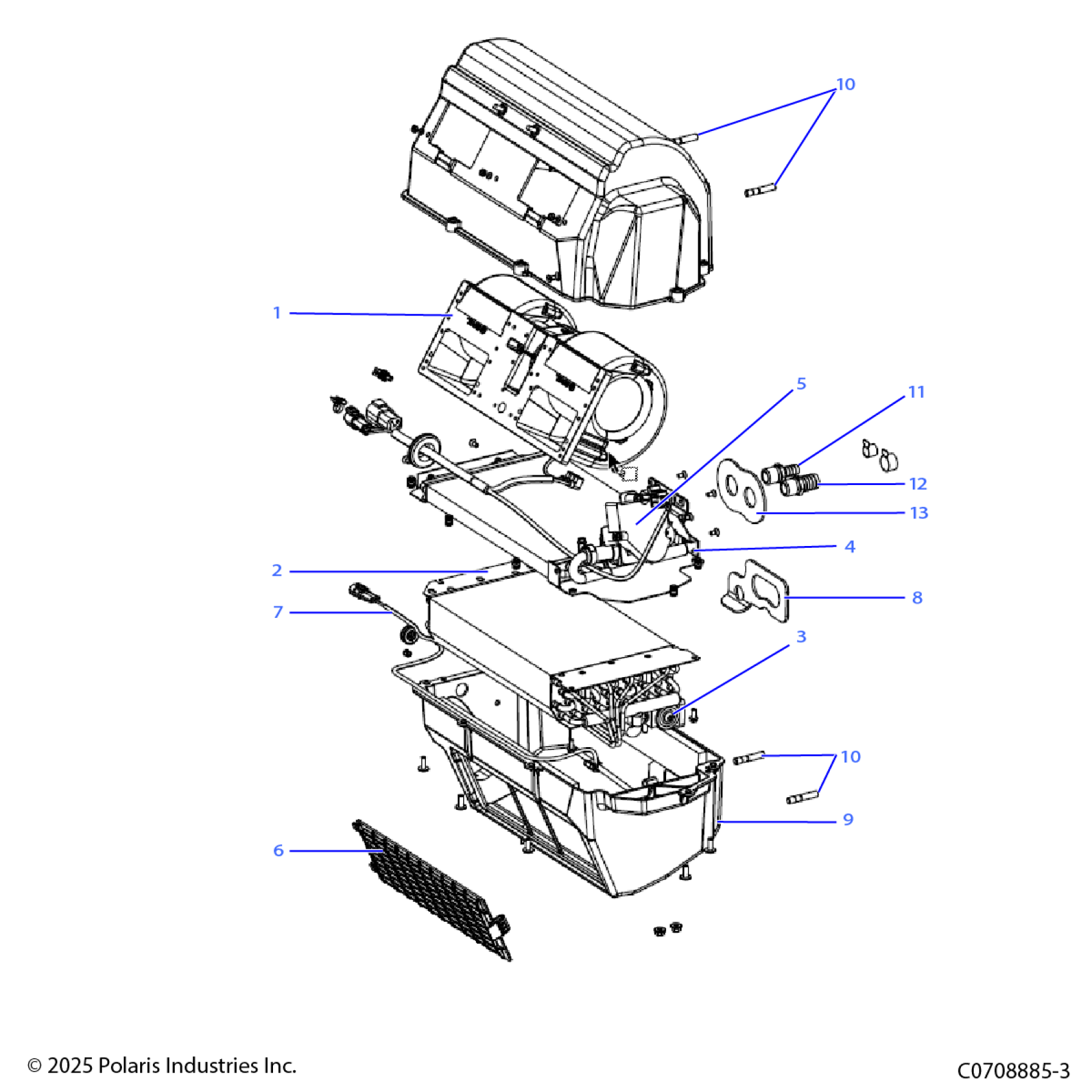 10
1
5
11
12
13
4
2
8
7
3
10
9
6

© 2025 Polaris Industries Inc.

C0708885-3