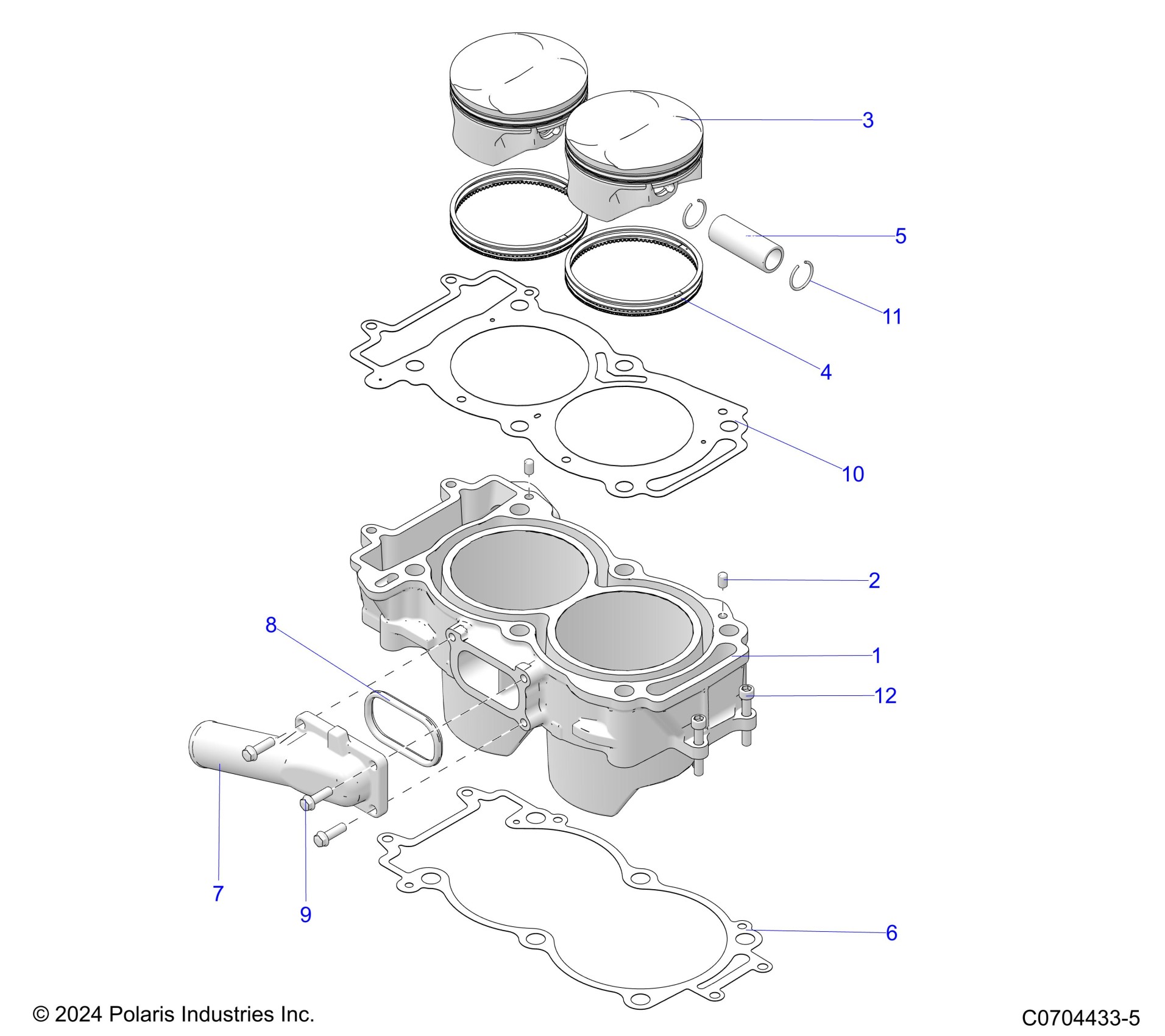 3
5
11
4
10
2
8
1
12
7
9
6
© 2024 Polaris Industries Inc.
C0704433-5