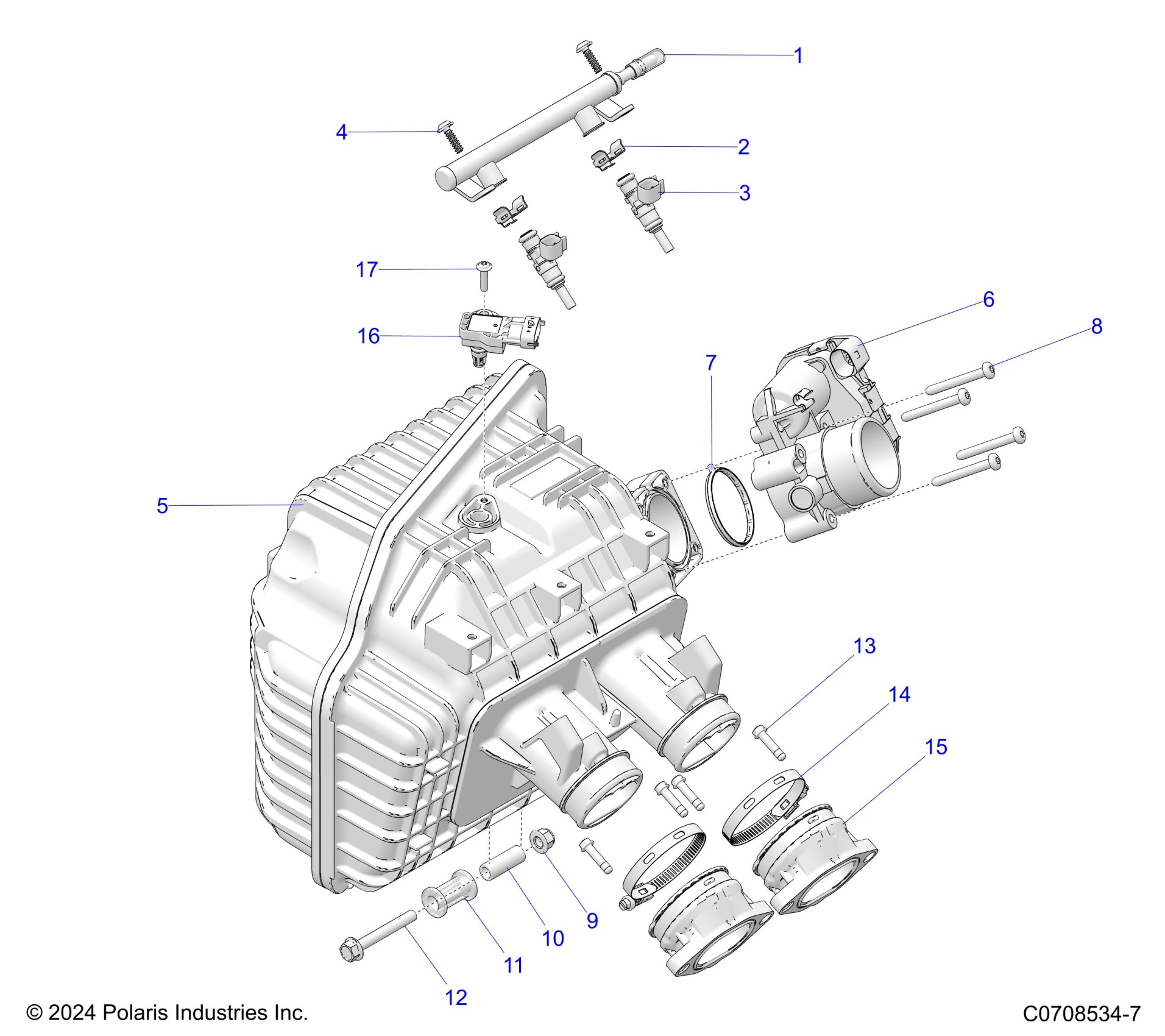 1
4
2
3
17
16
6
8
7
5
13
14
15
9
10
11
12

© 2024 Polaris Industries Inc.
C0708534-7