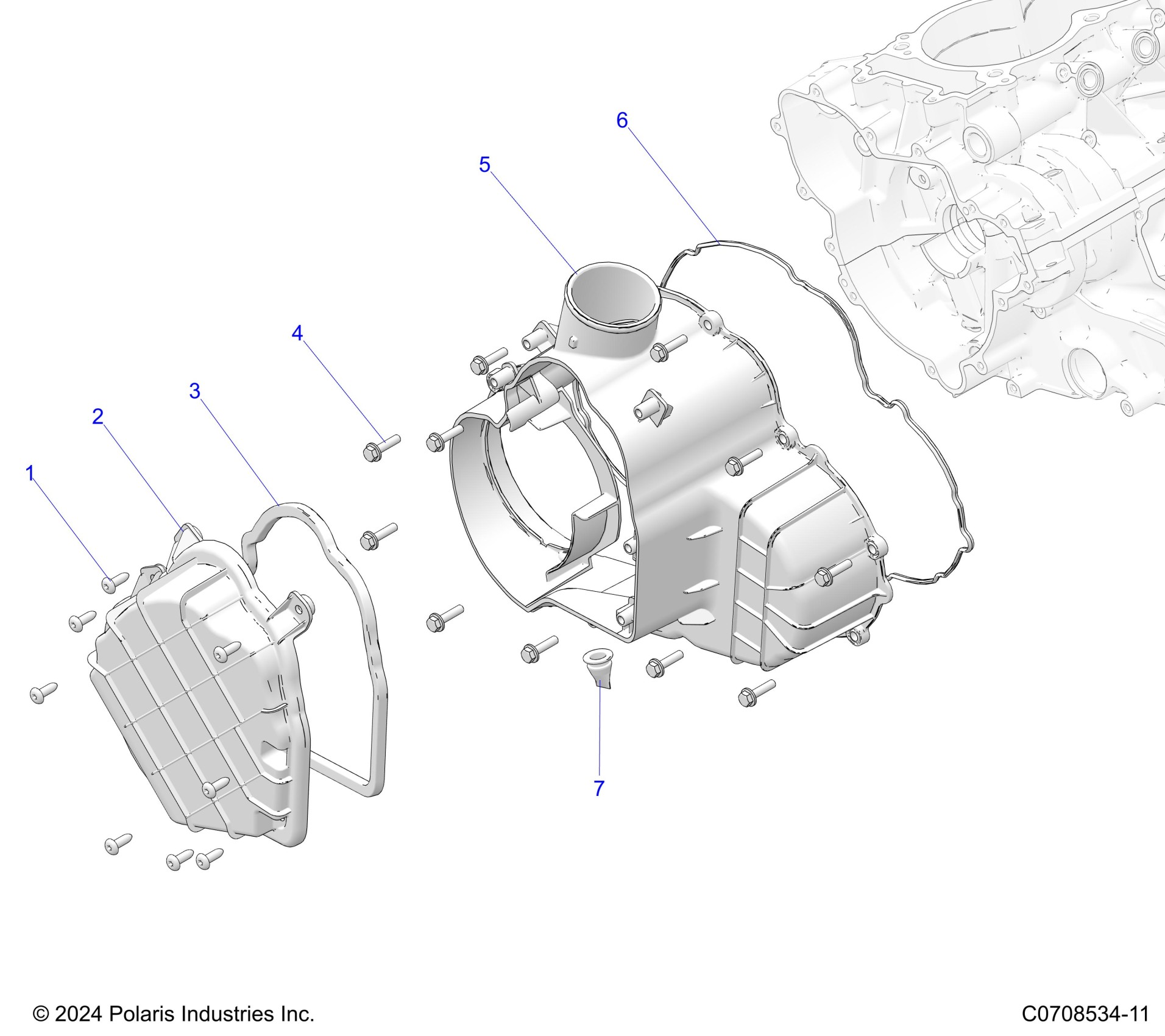 6
5
4
3
2
1
7

© 2024 Polaris Industries Inc.

C0708534-11