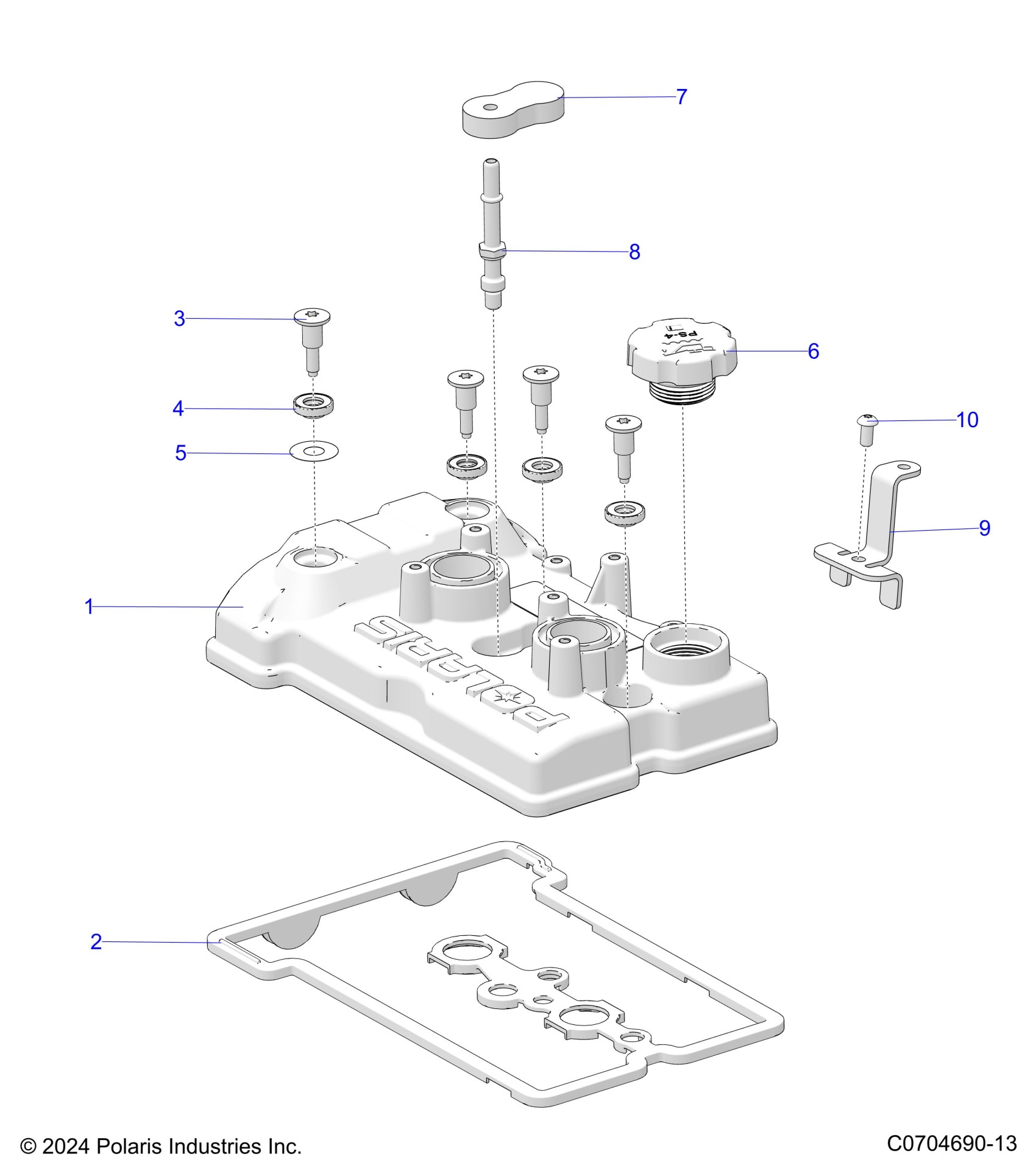 7

8

3

6

4

10

5

9

1

POLARIS

PS-4

2

© 2024 Polaris Industries Inc.

C0704690-13