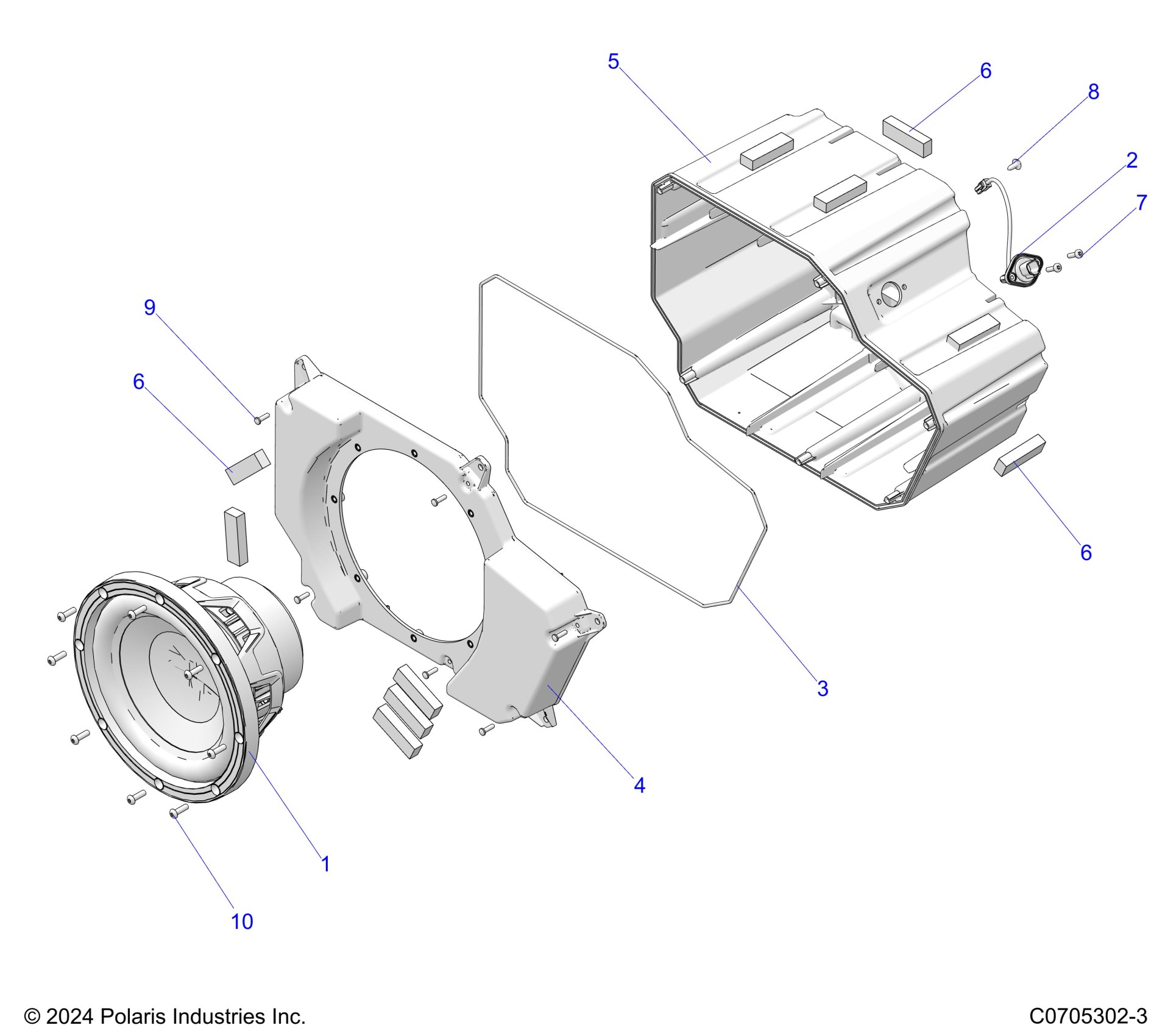 5

6

8

2

7

9

6

6

3

4

1

10

© 2024 Polaris Industries Inc.

C0705302-3