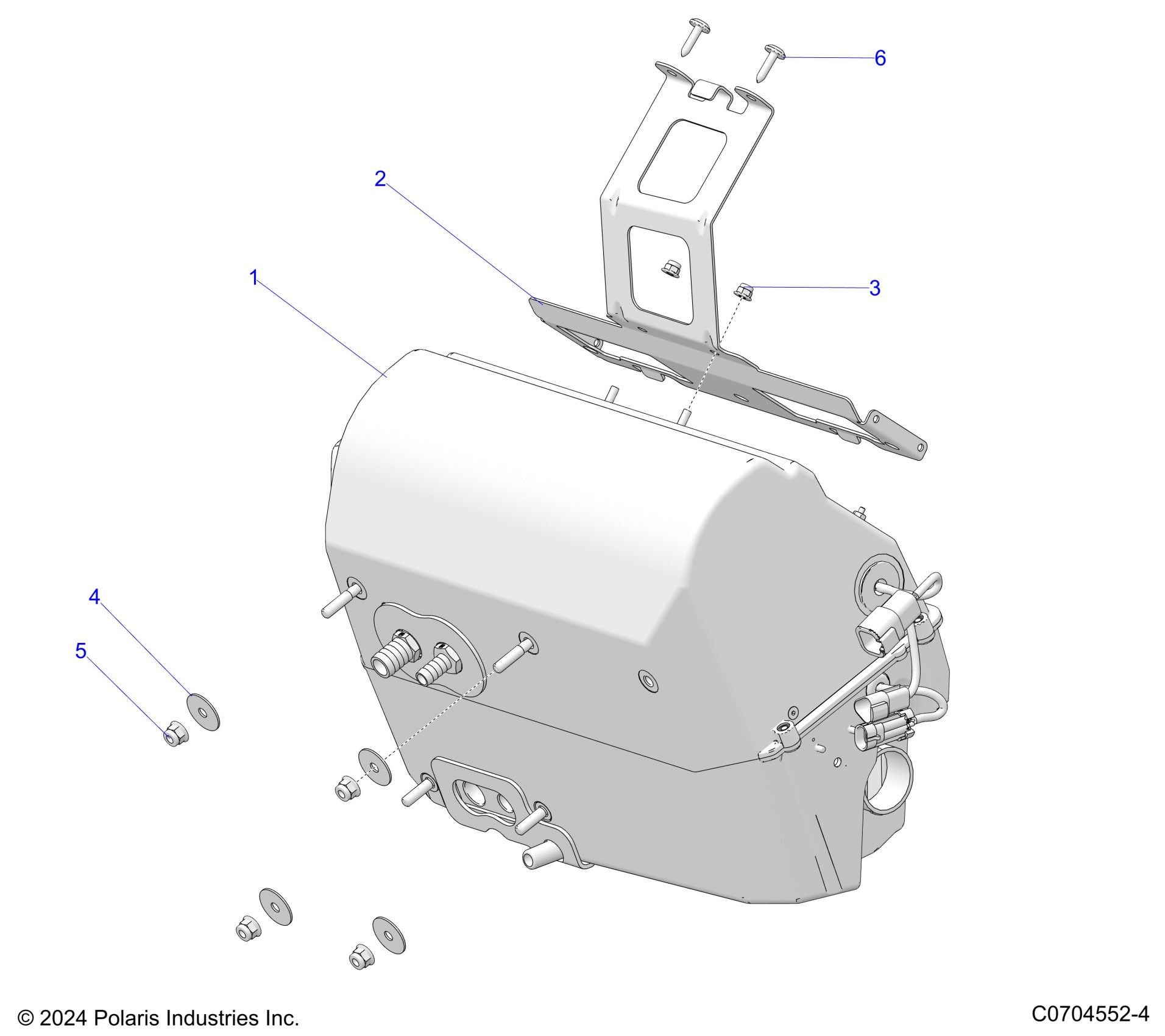 6

2

1

3

4

5

© 2024 Polaris Industries Inc.

C0704552-4