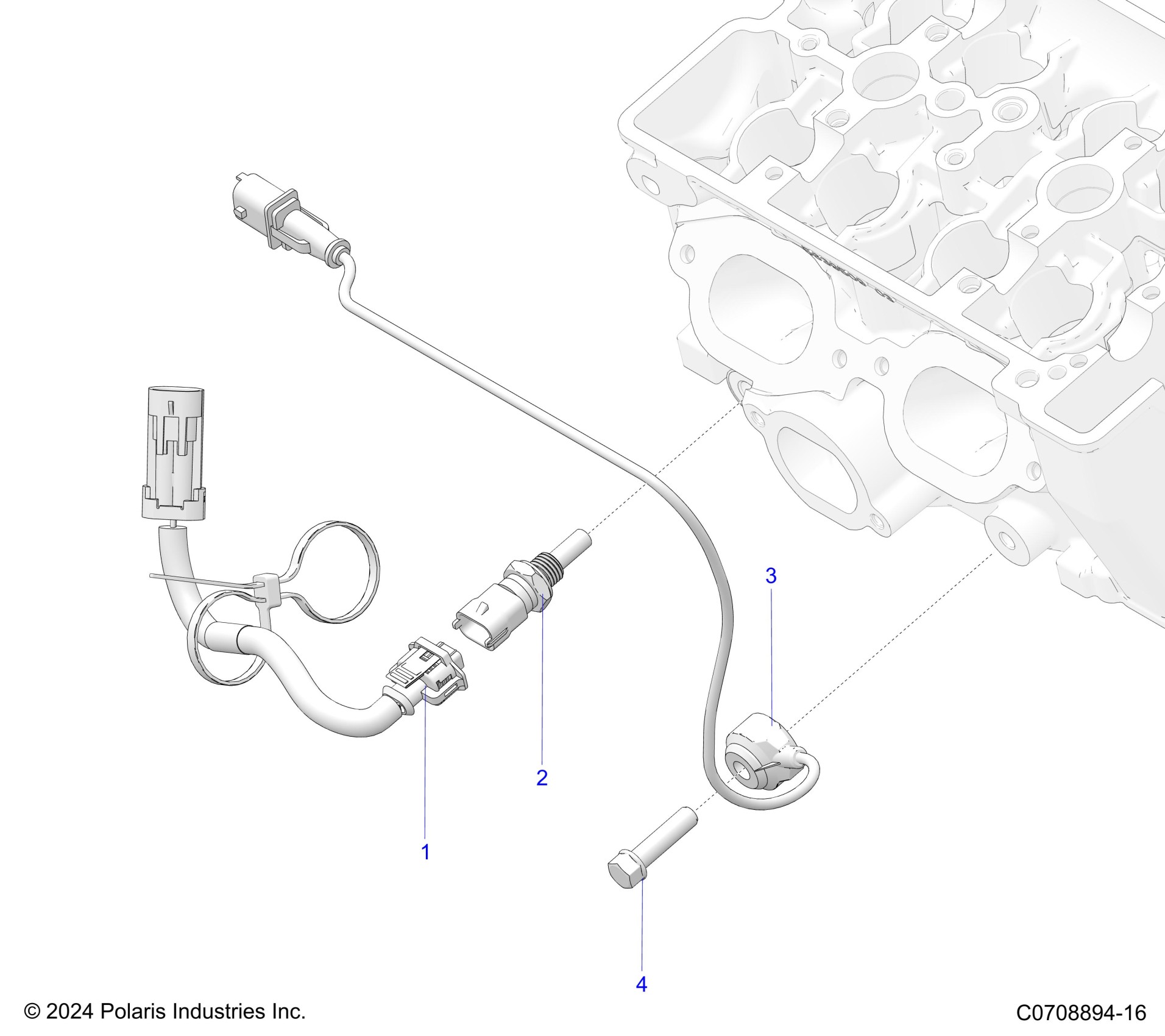 3

2

1

4

© 2024 Polaris Industries Inc.

C0708894-16