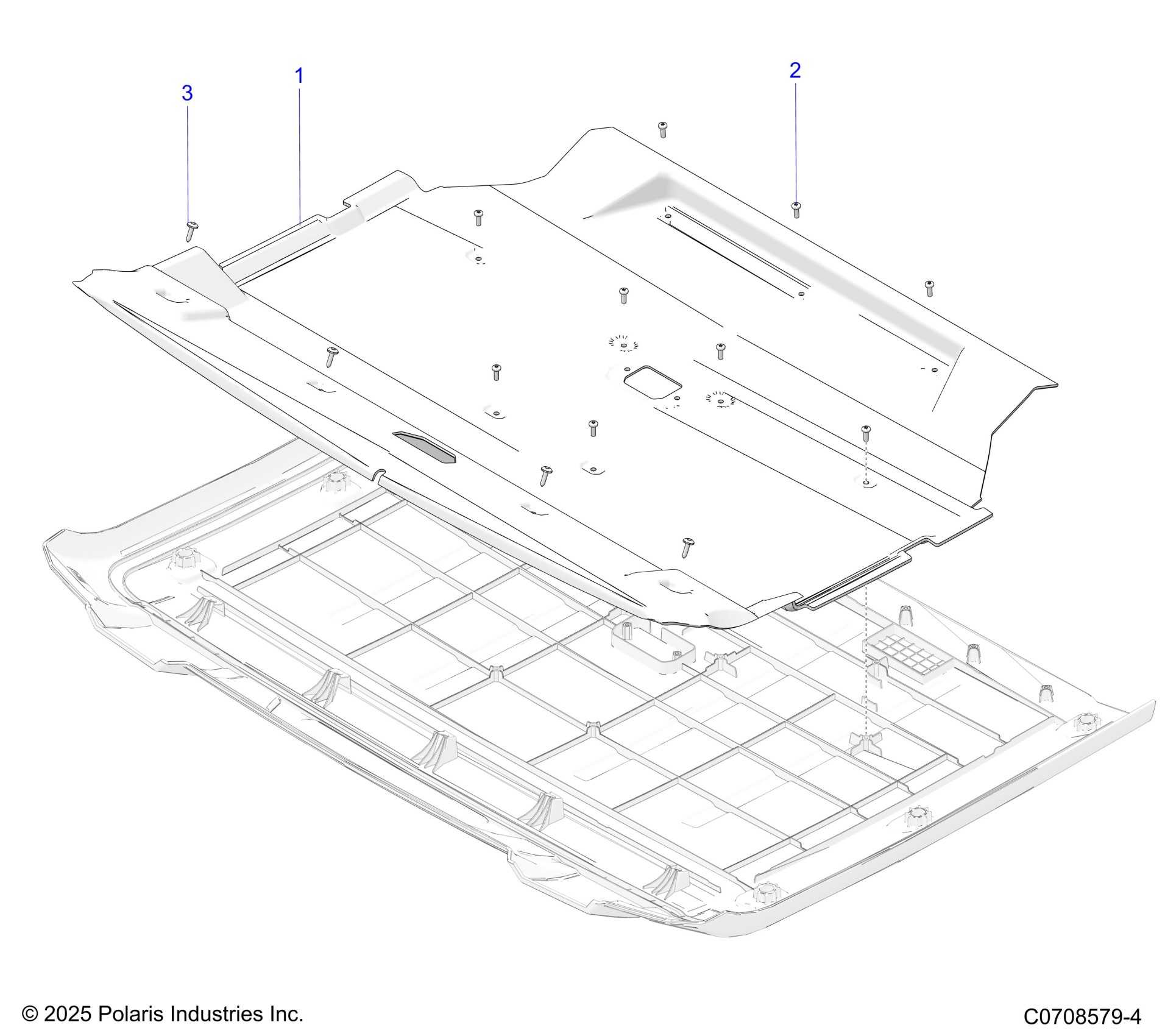 3
1
2

© 2025 Polaris Industries Inc.
C0708579-4