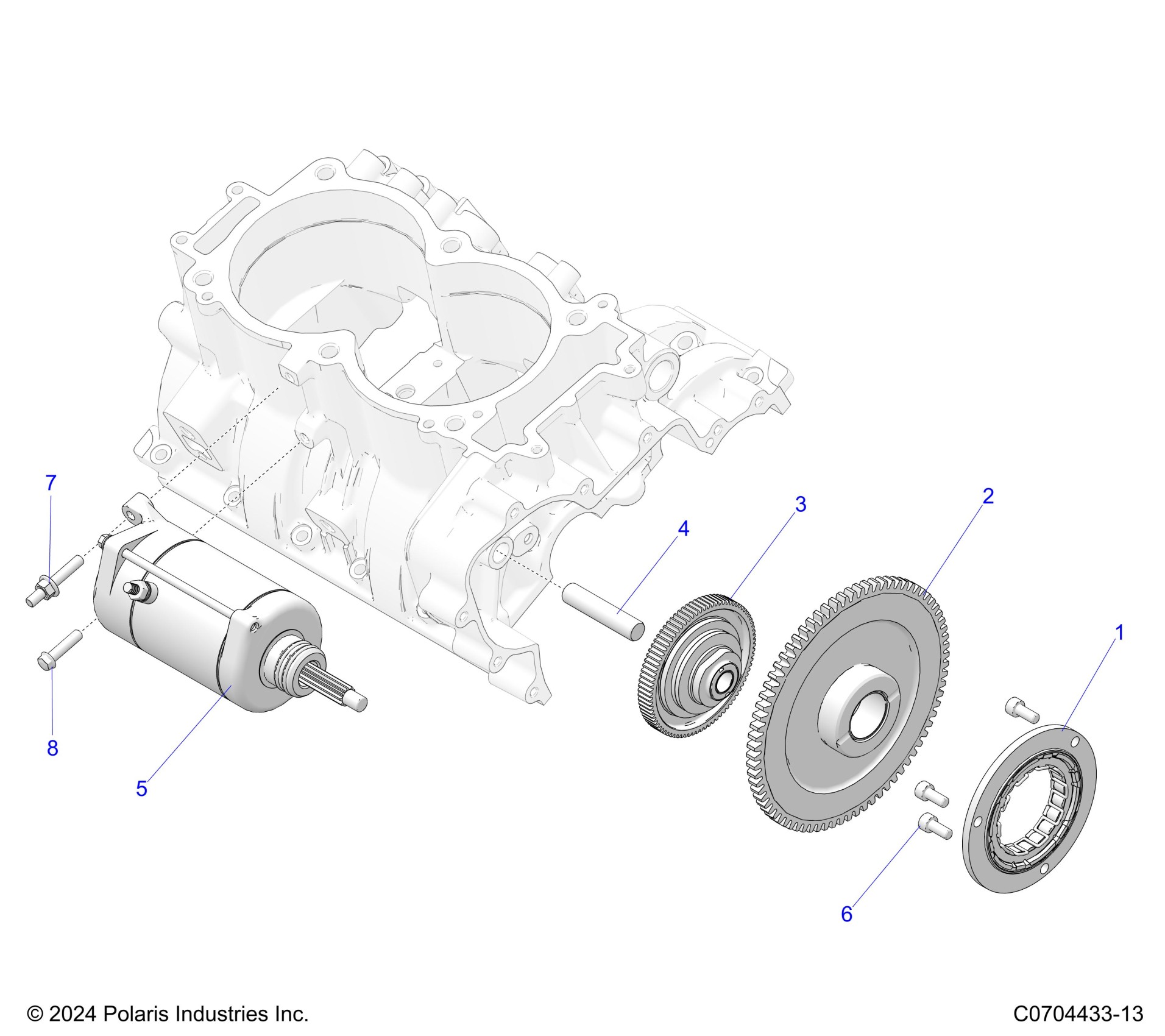 7

3

2

4

1

8

5

6

© 2024 Polaris Industries Inc.

C0704433-13