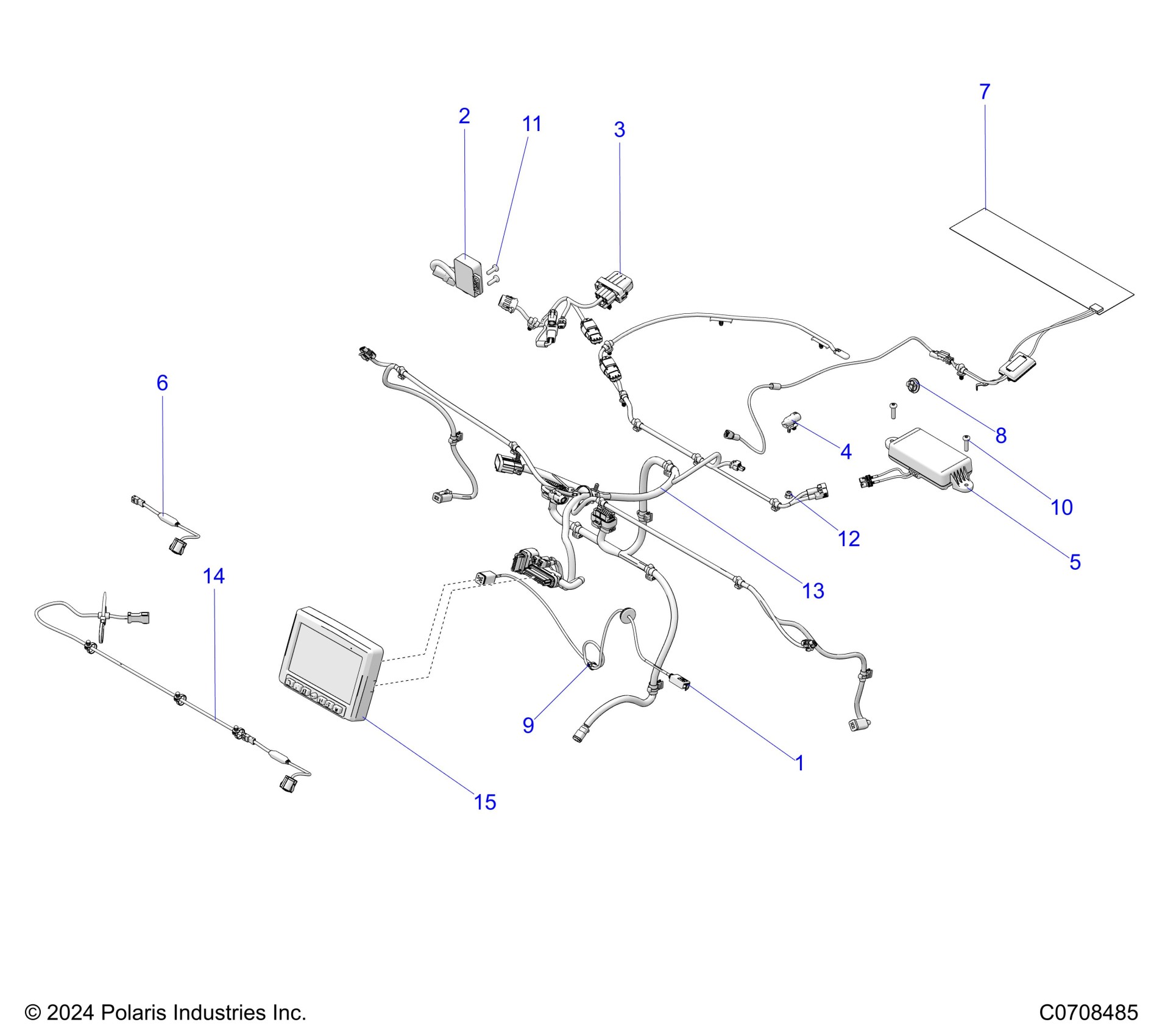 7

2

11

3

6

8

4

10

12

5

13

14

9

1

15

© 2024 Polaris Industries Inc.

C0708485