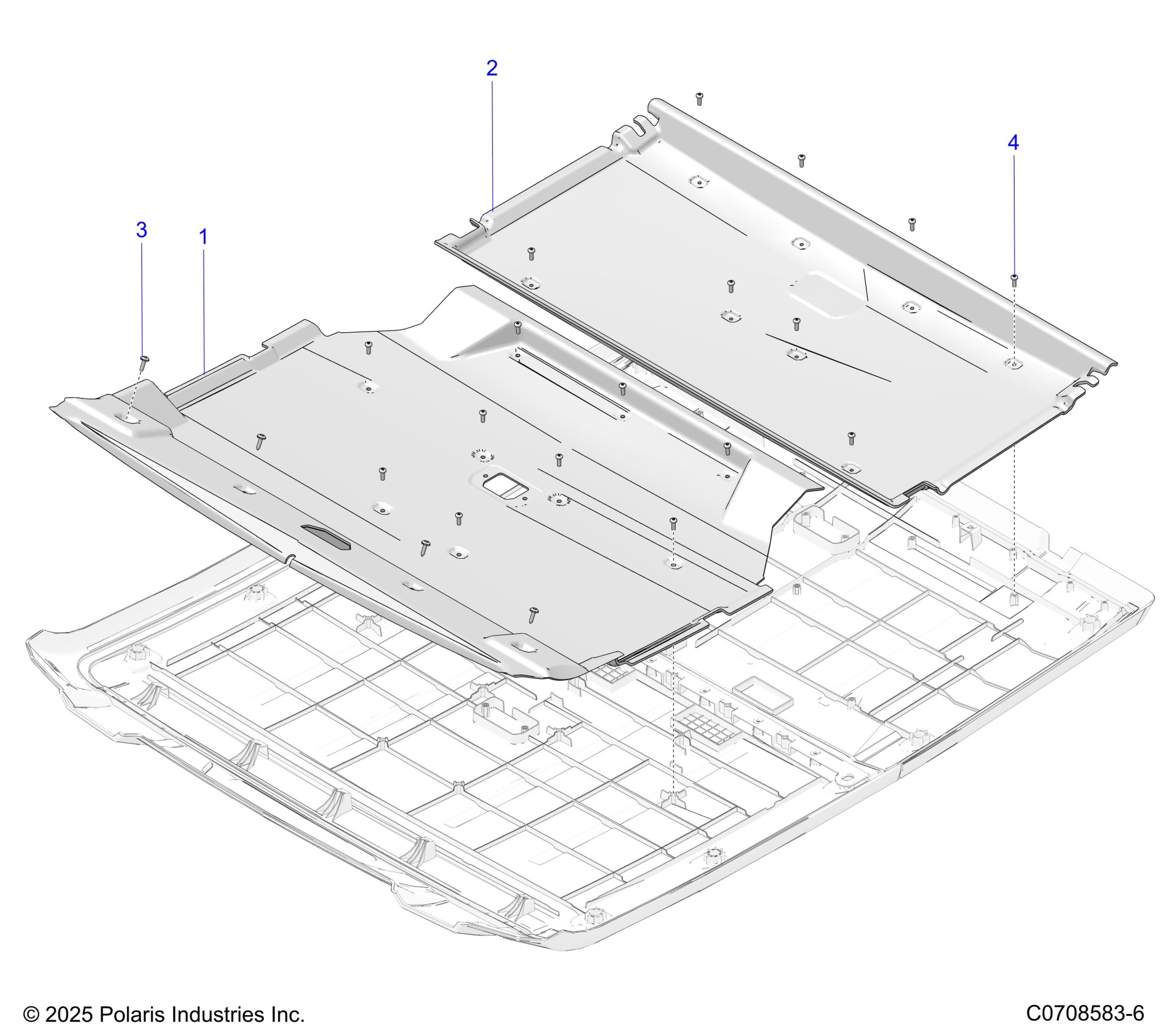 2

4

3

1

© 2025 Polaris Industries Inc.

C0708583-6