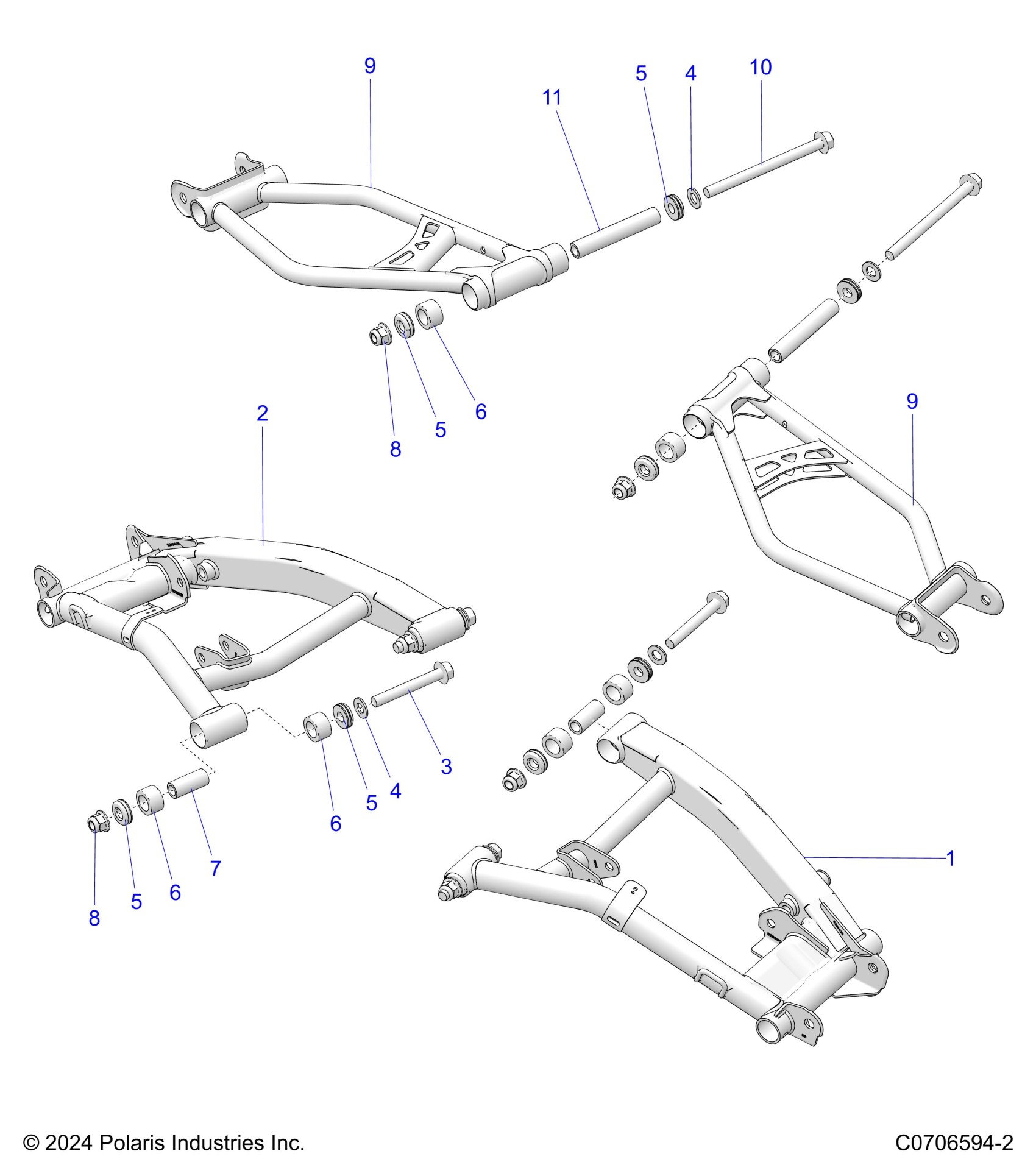 9
11
5
4
10
8
5
6
2
9
3
4
5
6
7
6
5
8
1

© 2024 Polaris Industries Inc.
C0706594-2