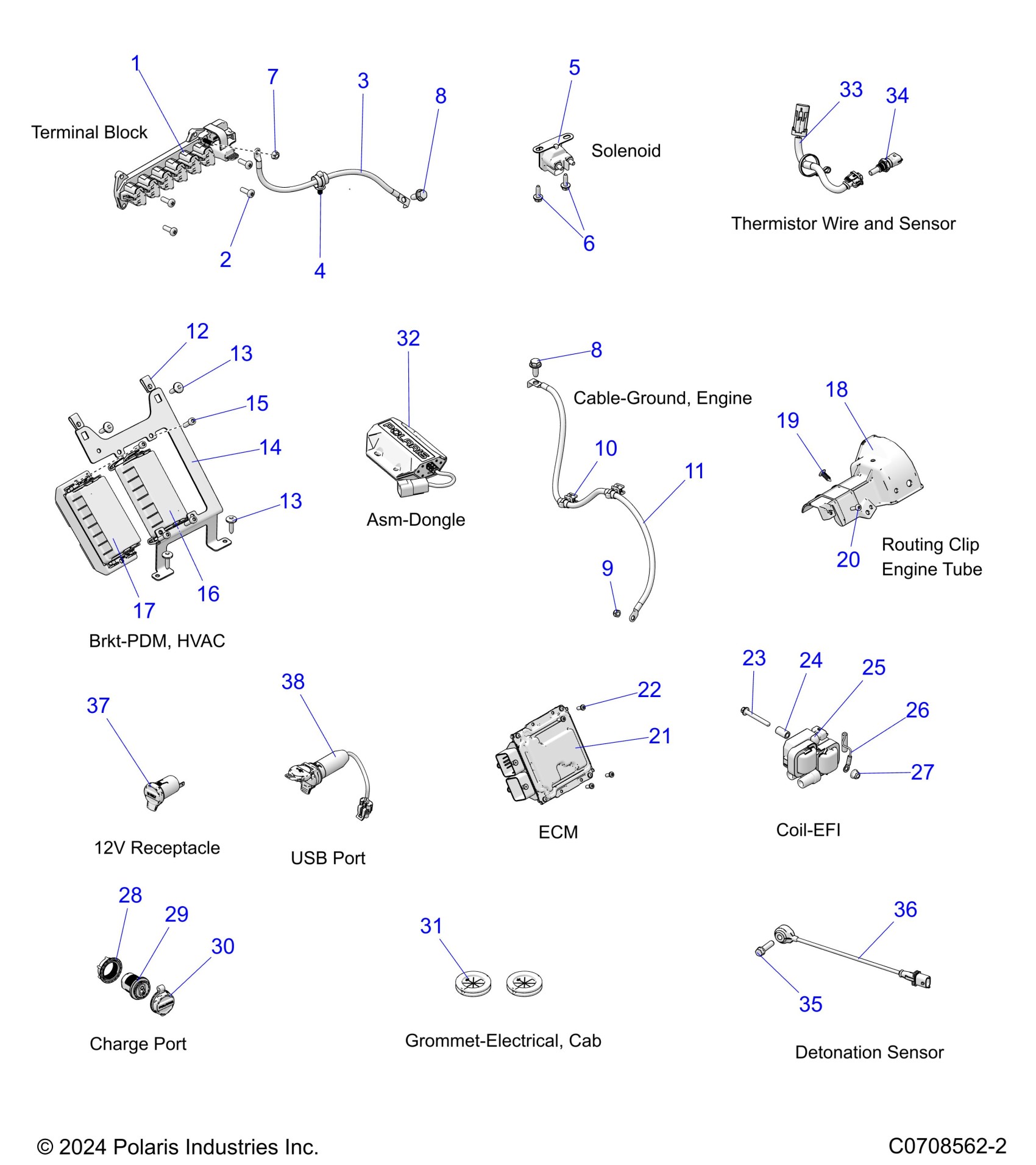 1
7
3
8
Terminal Block
2
4
5
Solenoid
6
33
34
Thermistor Wire and Sensor
12
13
15
14
13
16
17
Brkt-PDM, HVAC
32
POLARIS
Asm-Dongle
8
Cable-Ground, Engine
10
11
9
18
19
20
Routing Clip
Engine Tube
37
12V Receptacle
38
USB Port
22
21
ECM
23
24
25
26
27
Coil-EFI
28
29
30
Charge Port
31
Grommet-Electrical, Cab
36
35
Detonation Sensor
© 2024 Polaris Industries Inc.
C0708562-2