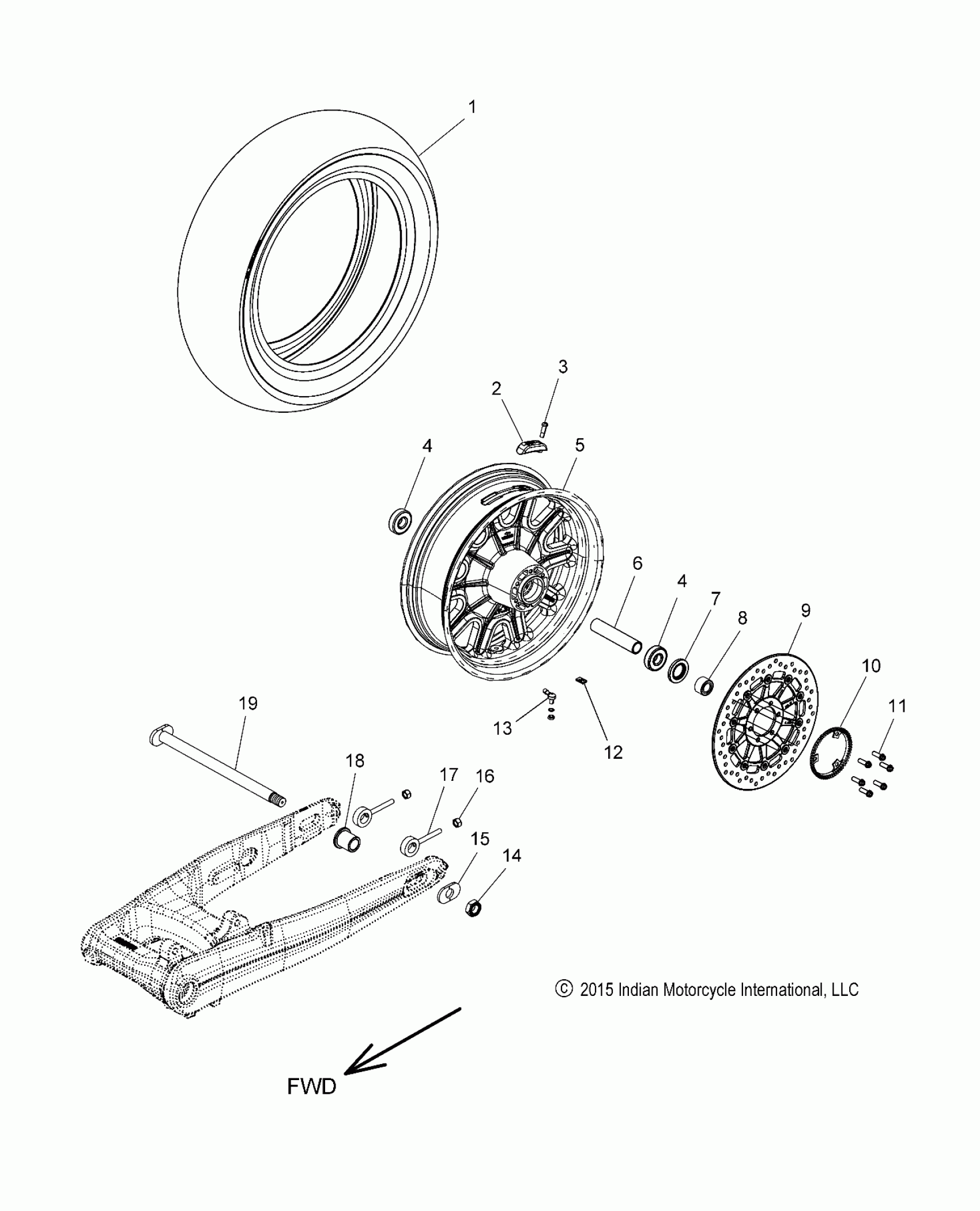 1
3
2
4
5
6
4
7
8
9
10
11
19
13
12
18
17
16
15
14
© 2015 Indian Motorcycle International, LLC
FWD