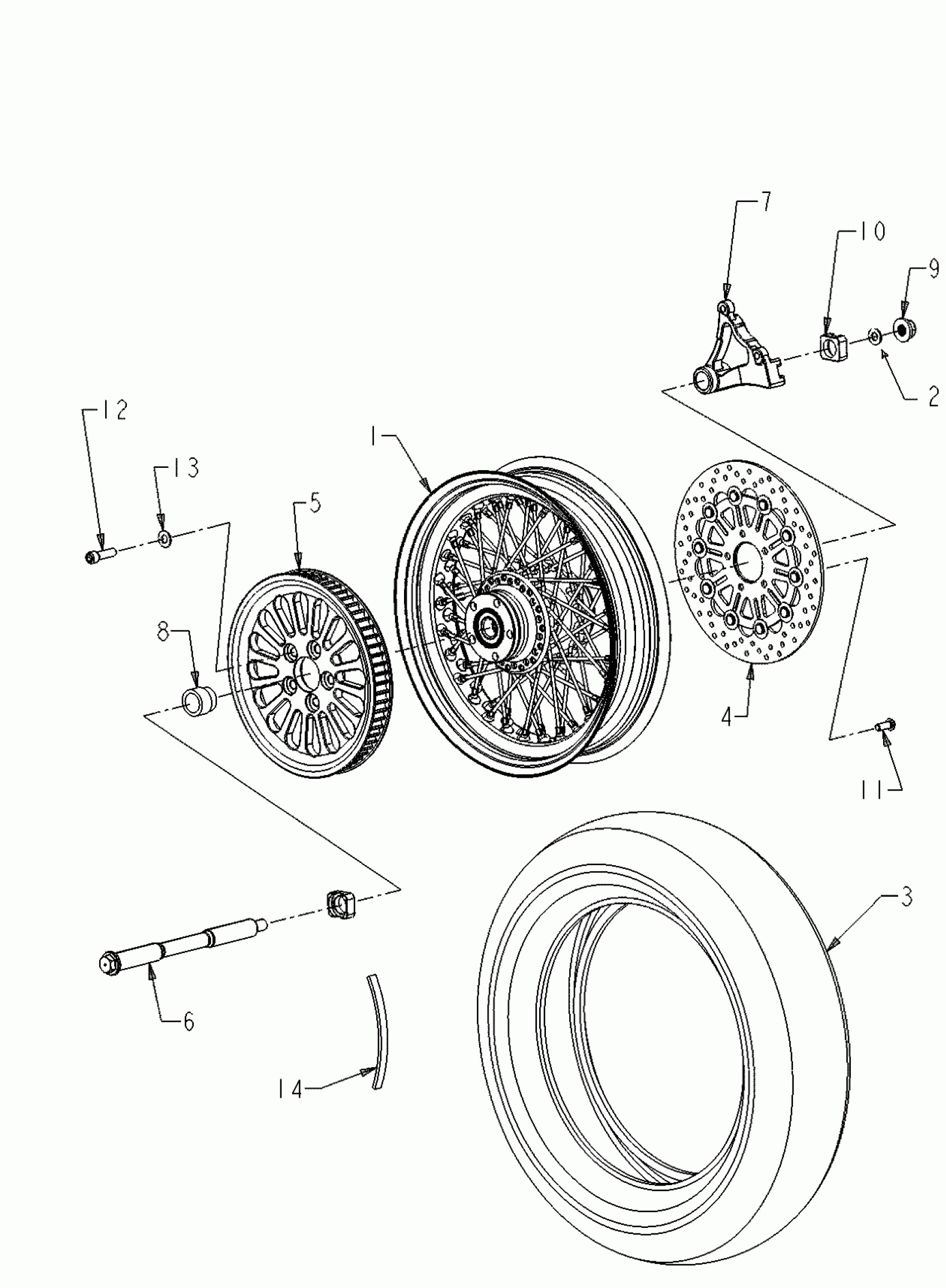 7
10
9
2
12
13
1
5
8
4
11
3
6
14