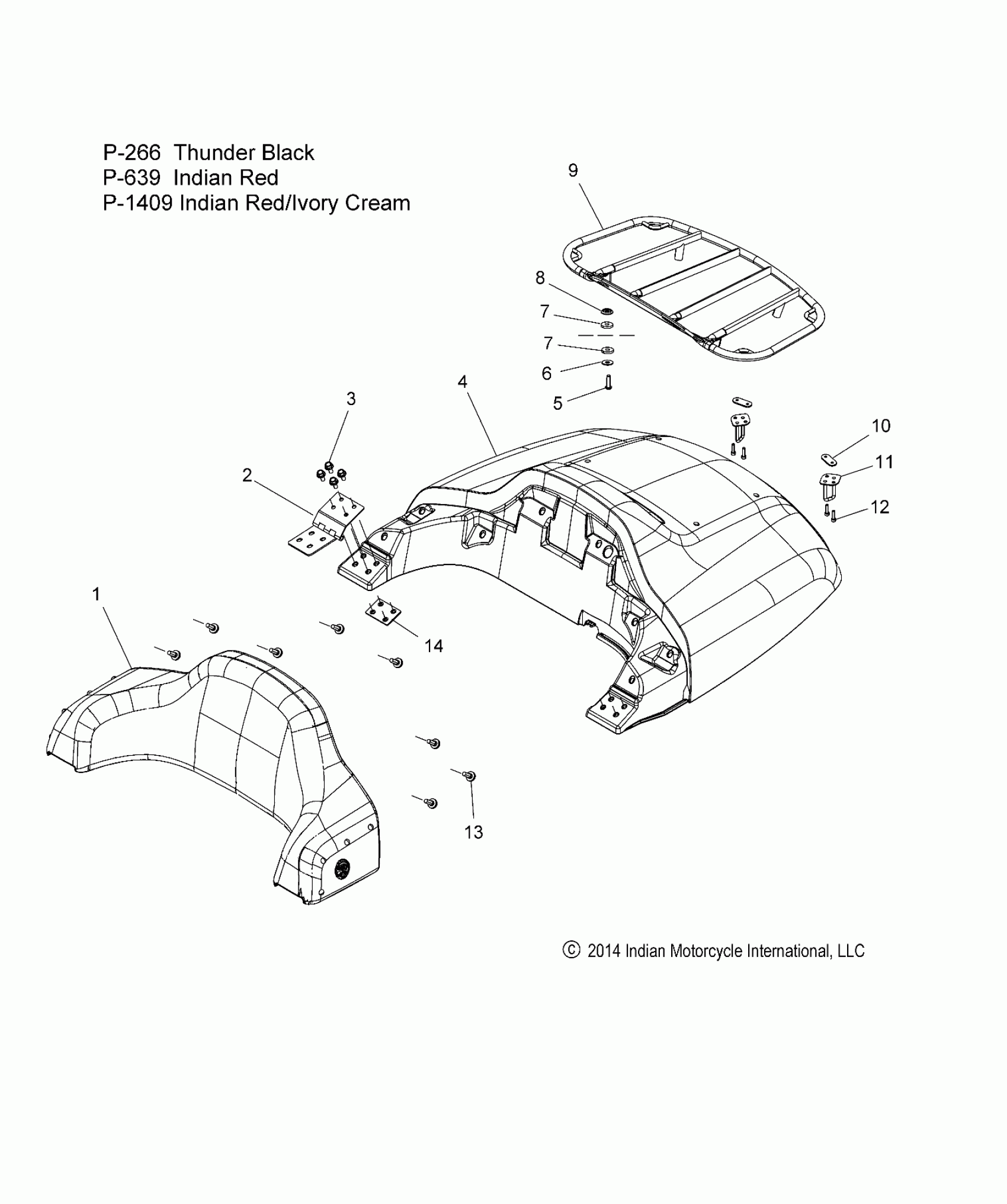 P-266 Thunder Black
P-639 Indian Red
P-1409 Indian Red/Ivory Cream

9
8
7
7
6
5
4
3
2
10
11
12
1
14
13

© 2014 Indian Motorcycle International, LLC