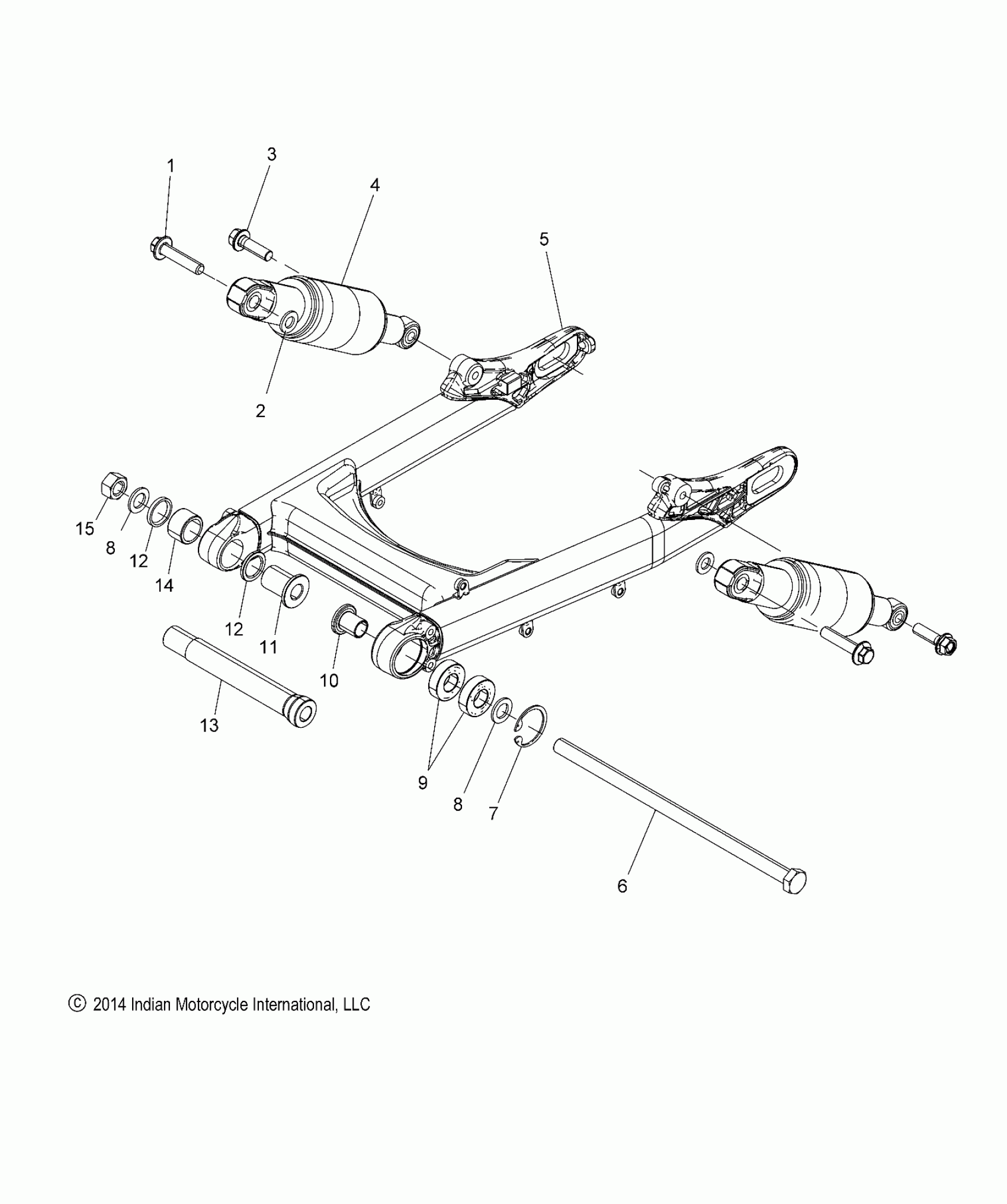 1
3
4
5
2
15
8
12
14
12
11
10
13
9
8
7
6

© 2014 Indian Motorcycle International, LLC