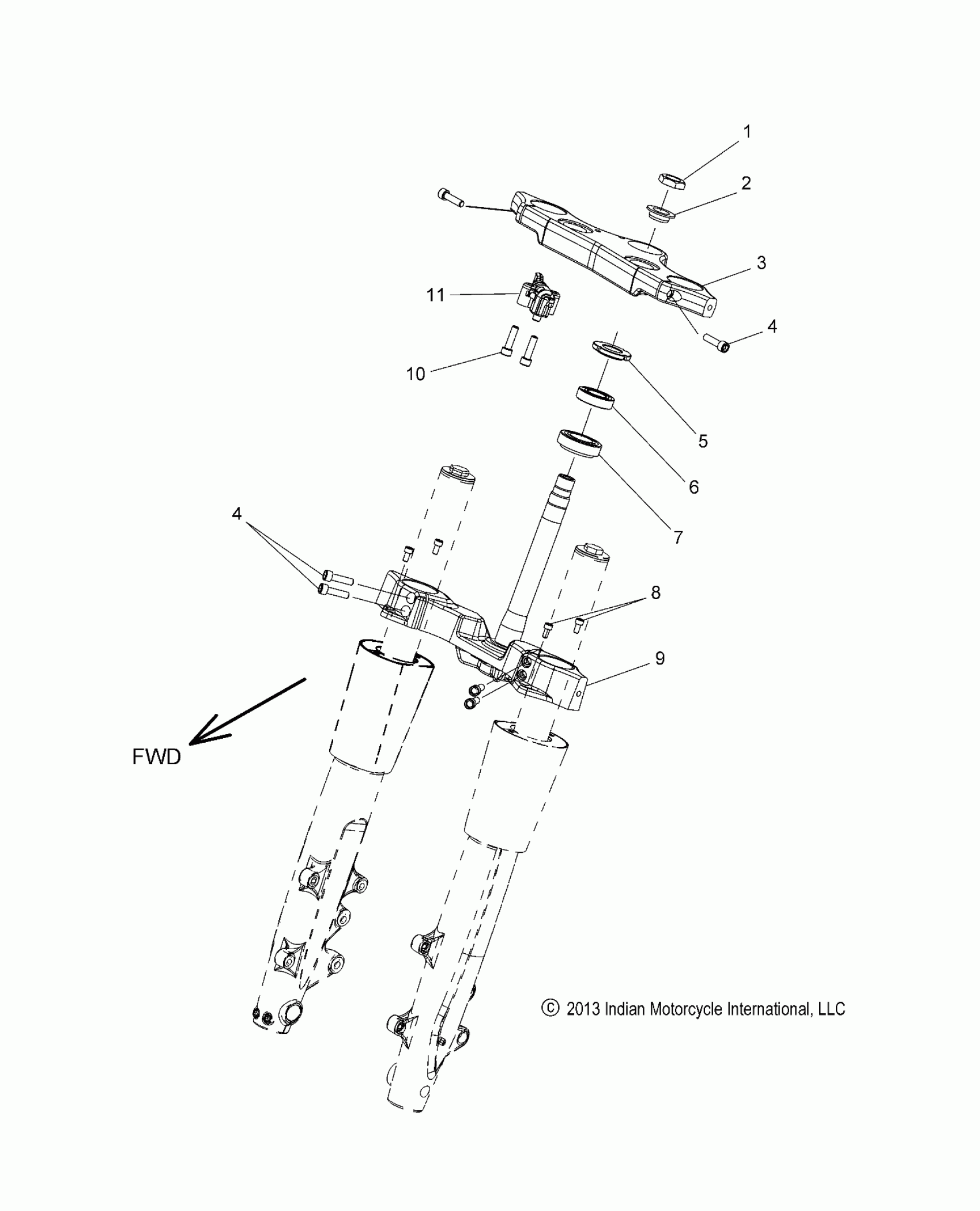 1
2
3
11
4
10
5
6
7
4
8
9
FWD
© 2013 Indian Motorcycle International, LLC