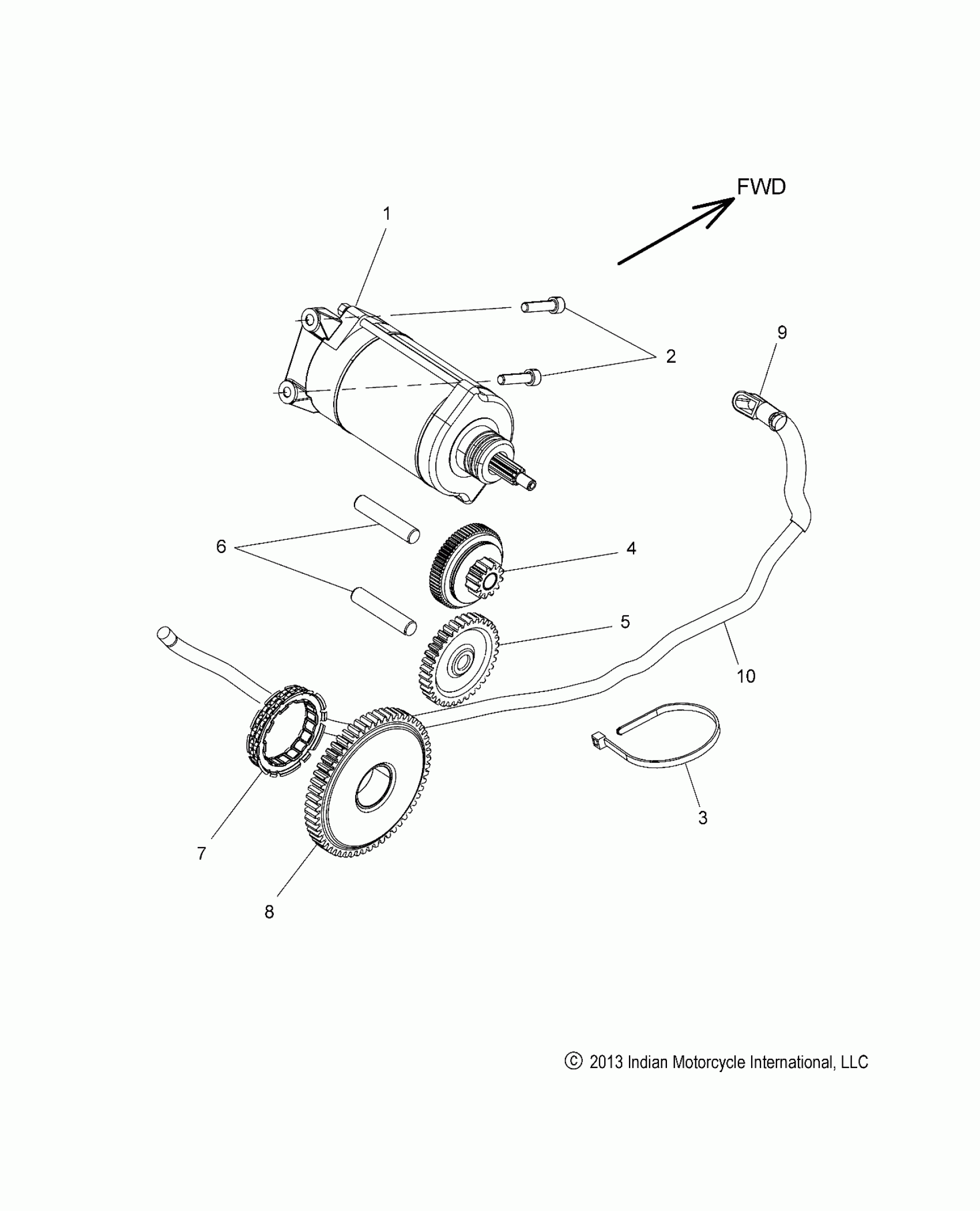 FWD

1

2

9

6

4

5

10

3

7

8

© 2013 Indian Motorcycle International, LLC