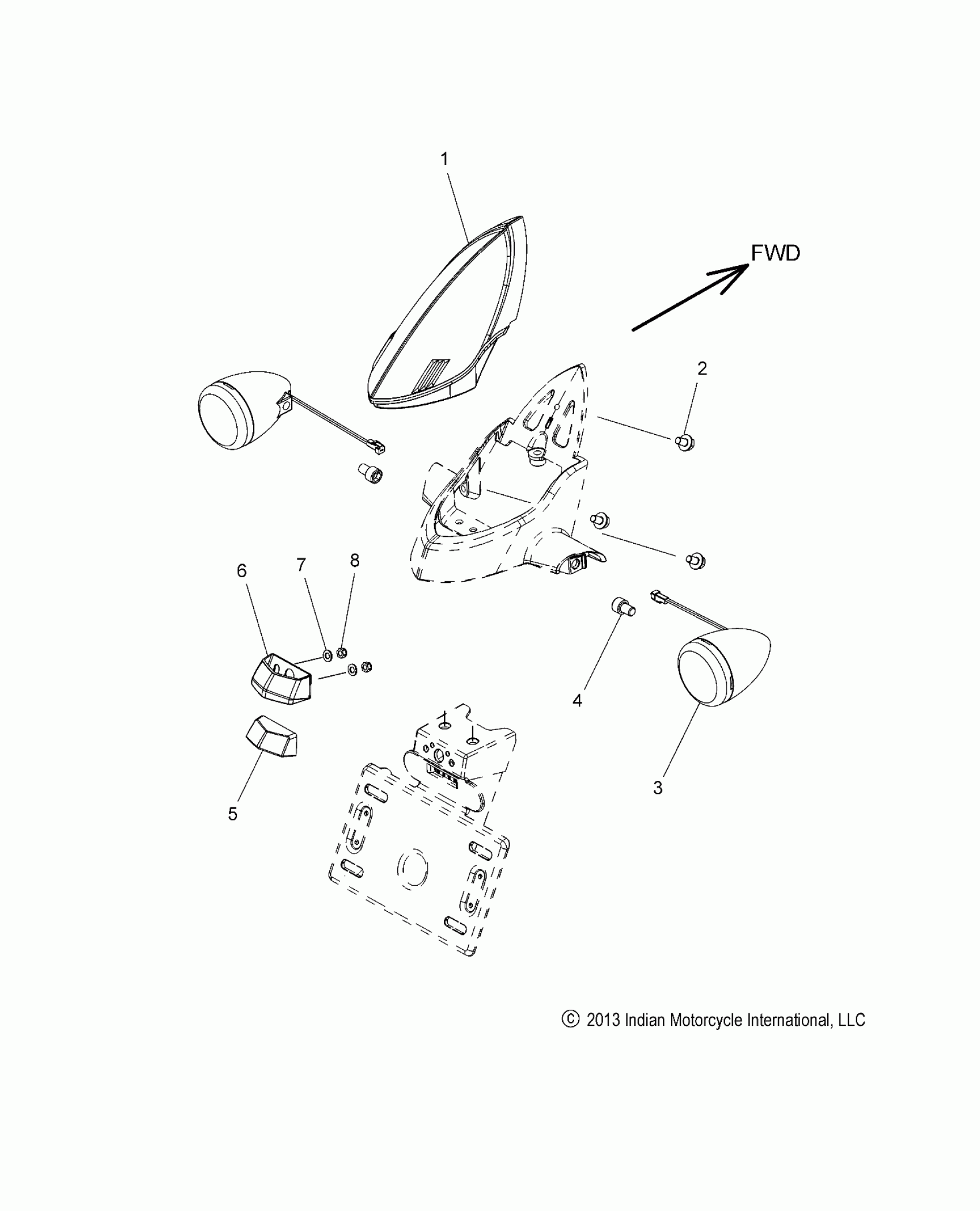 1

FWD

2

6

7

8

4

3

5

© 2013 Indian Motorcycle International, LLC