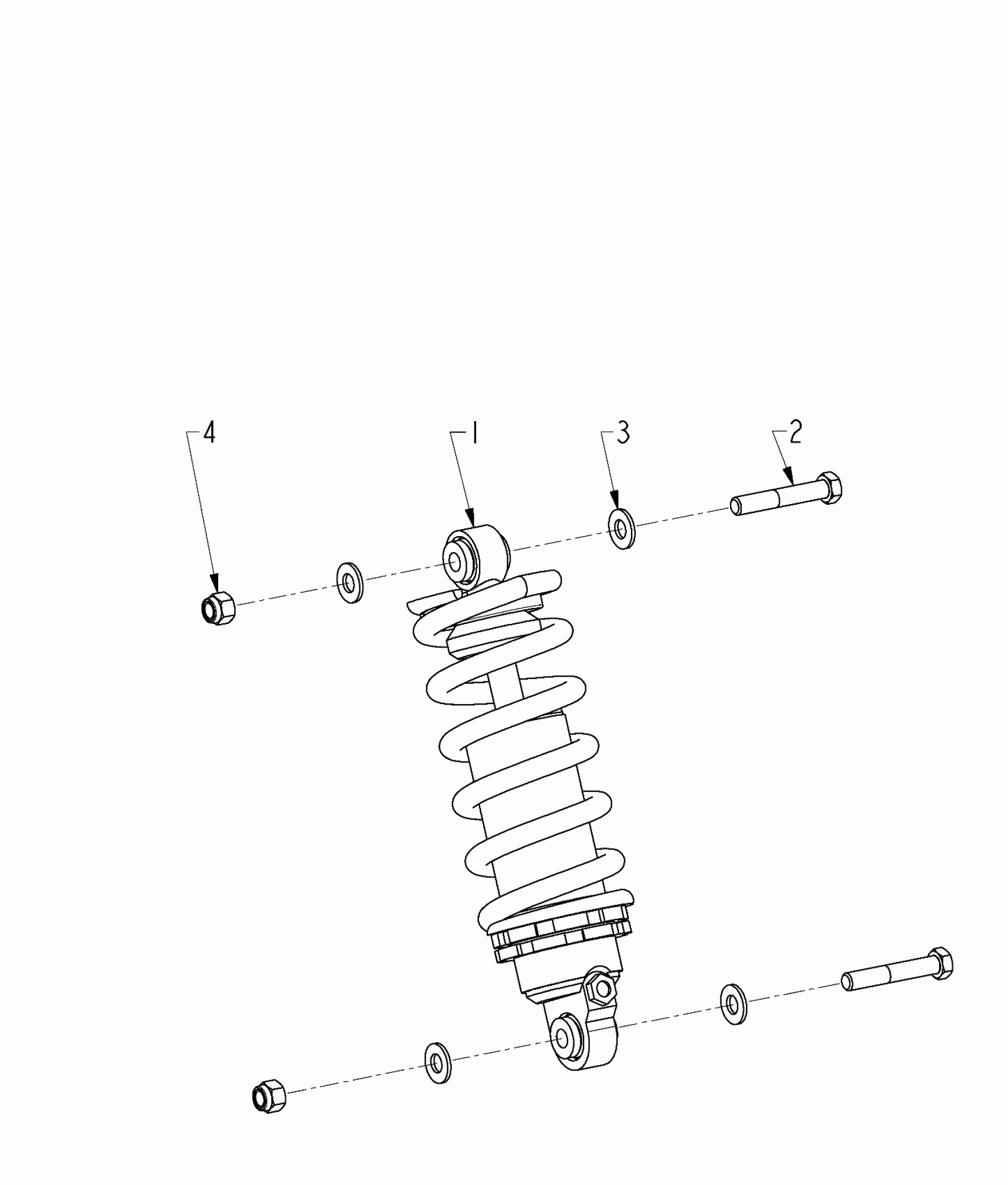 4
1
3
2