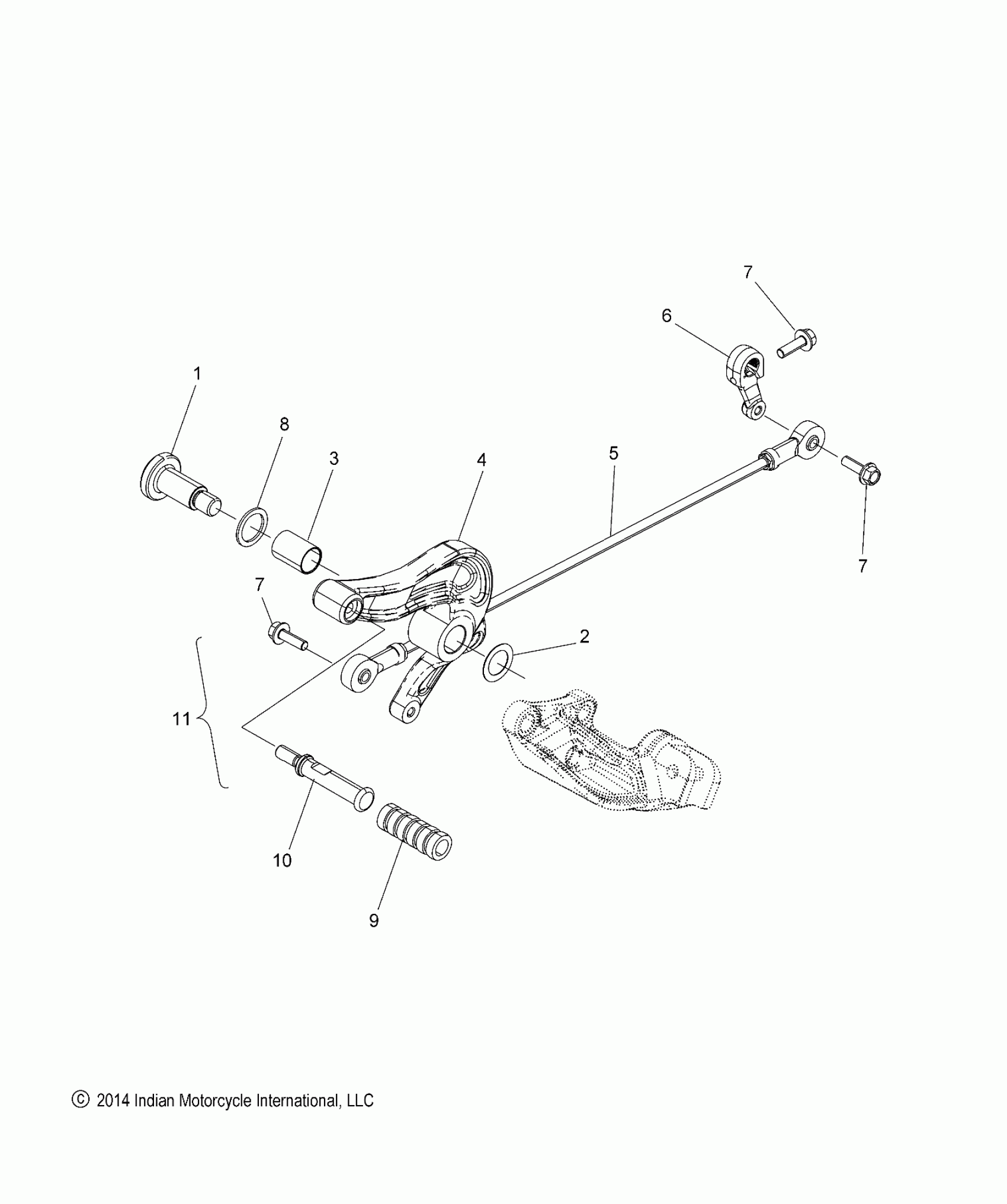 7

6

1

8

3

4

5

7

7

2

11

10

9

© 2014 Indian Motorcycle International, LLC