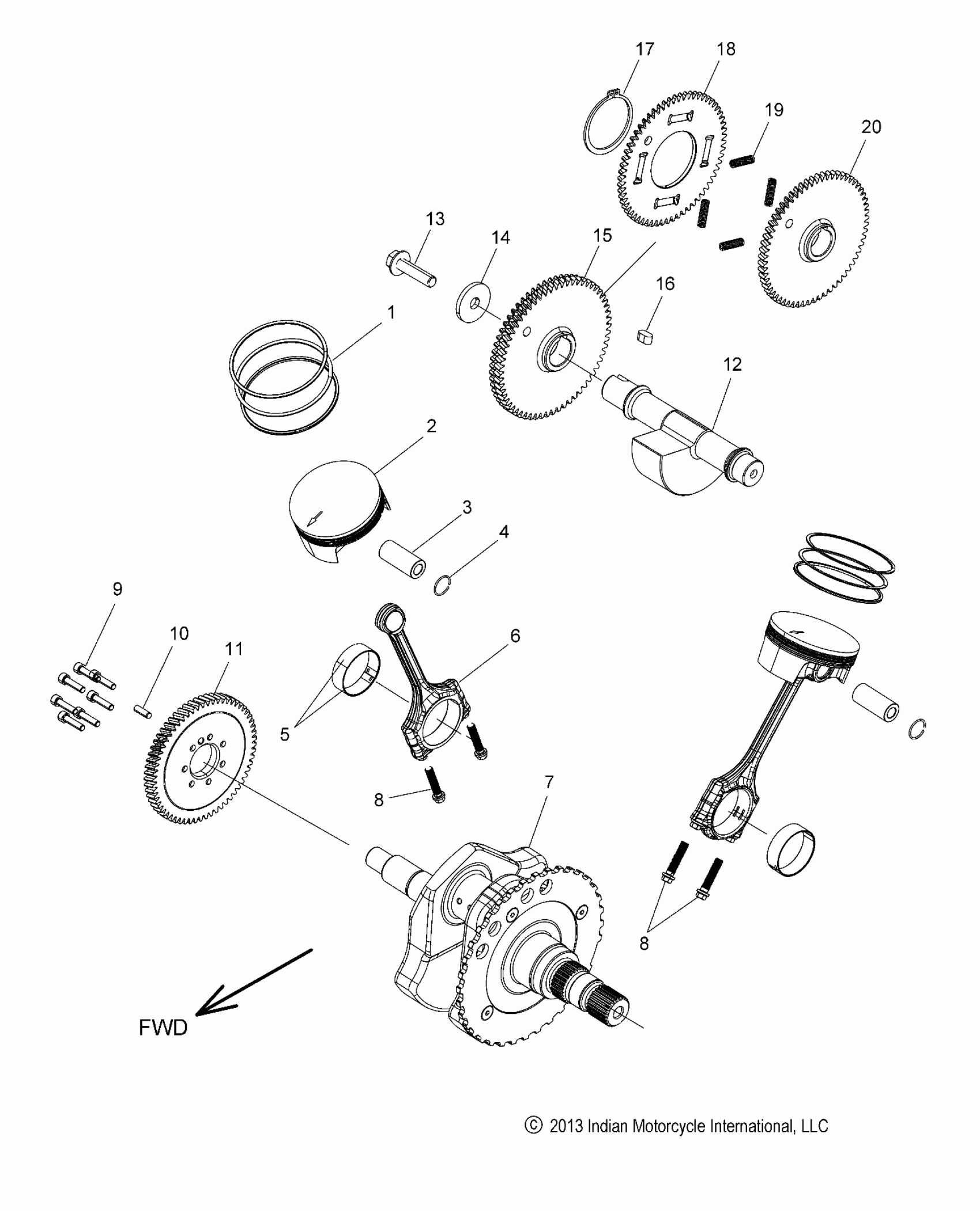 17
18
19
20
13
14
15
16
1
12
2
3
4
9
10
11
6
5
8
7
8
FWD

© 2013 Indian Motorcycle International, LLC