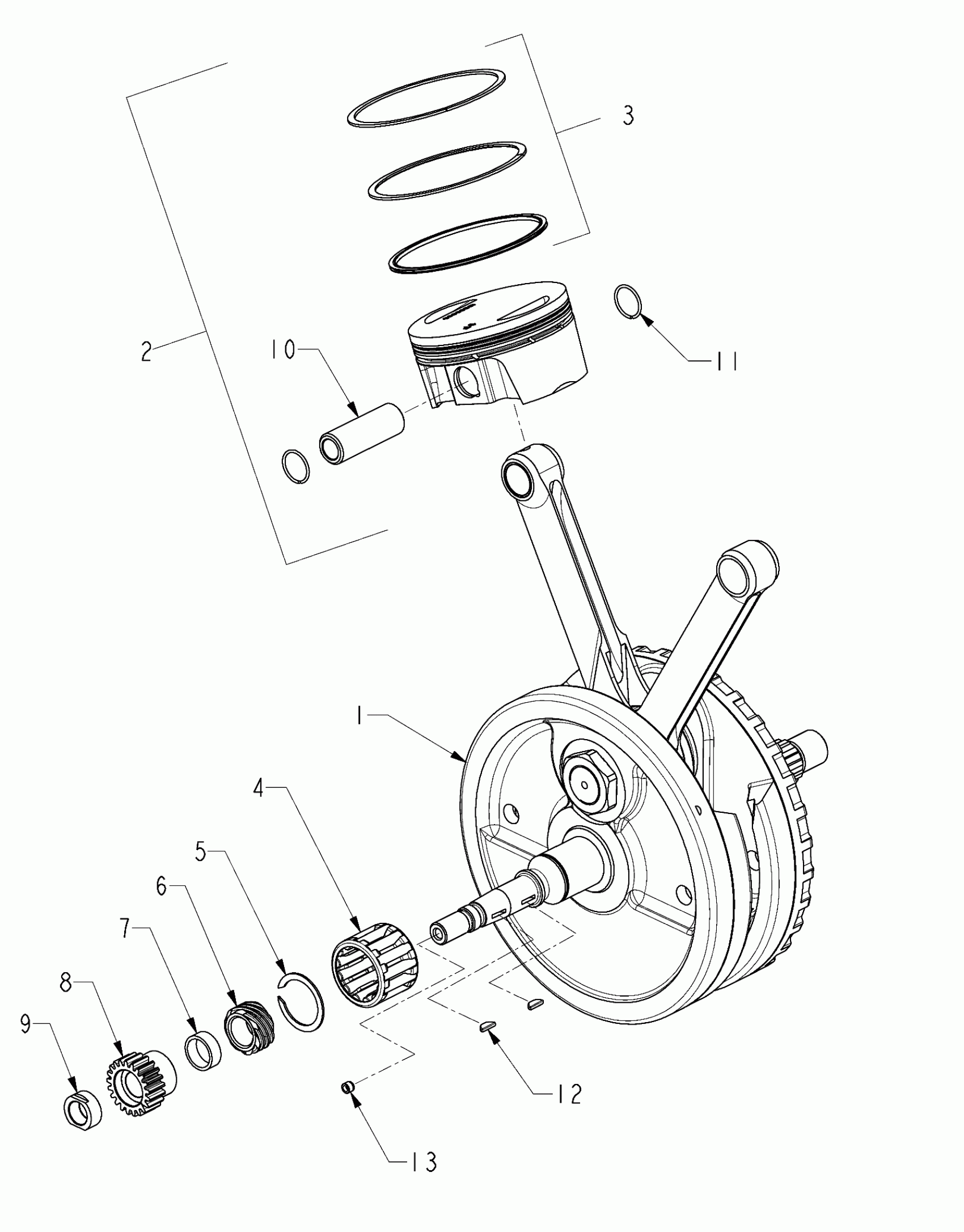 3
2
10
11
1
4
5
6
7
8
9
12
13