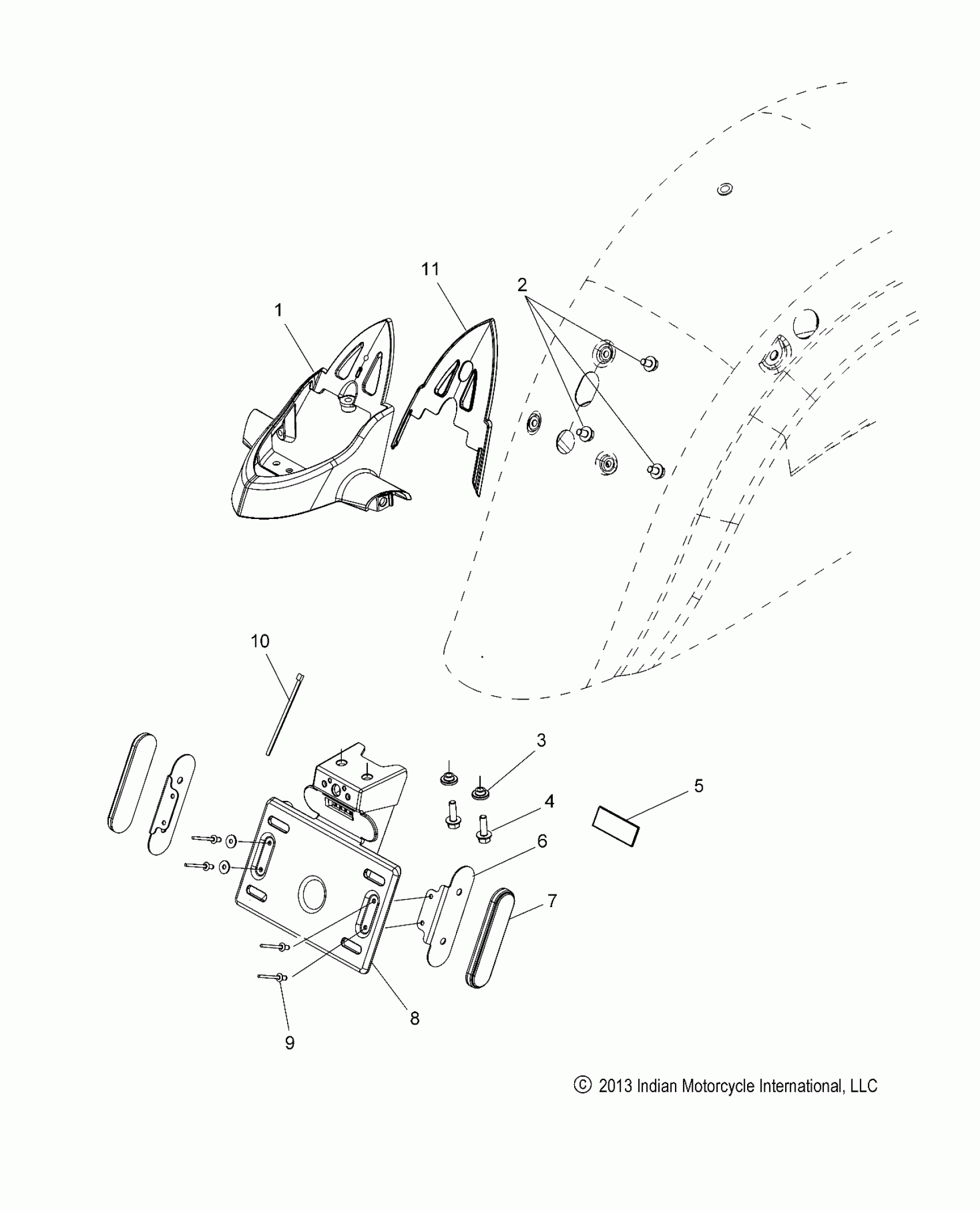 11
2
1
10
3
5
4
6
7
8
9
© 2013 Indian Motorcycle International, LLC