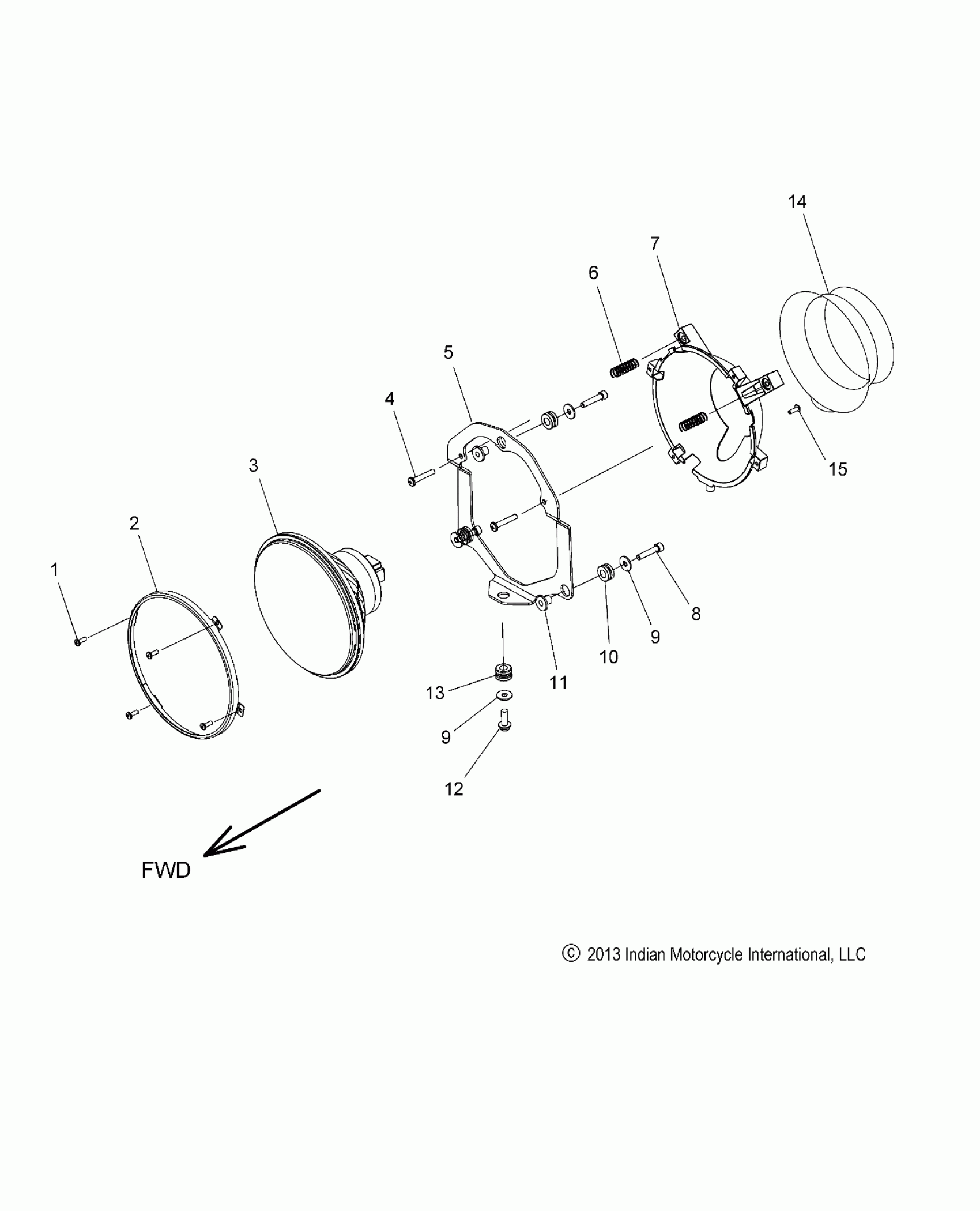 14

7

6

5

4

3

2

1

15

8

9

10

11

13

9

12

FWD

© 2013 Indian Motorcycle International, LLC