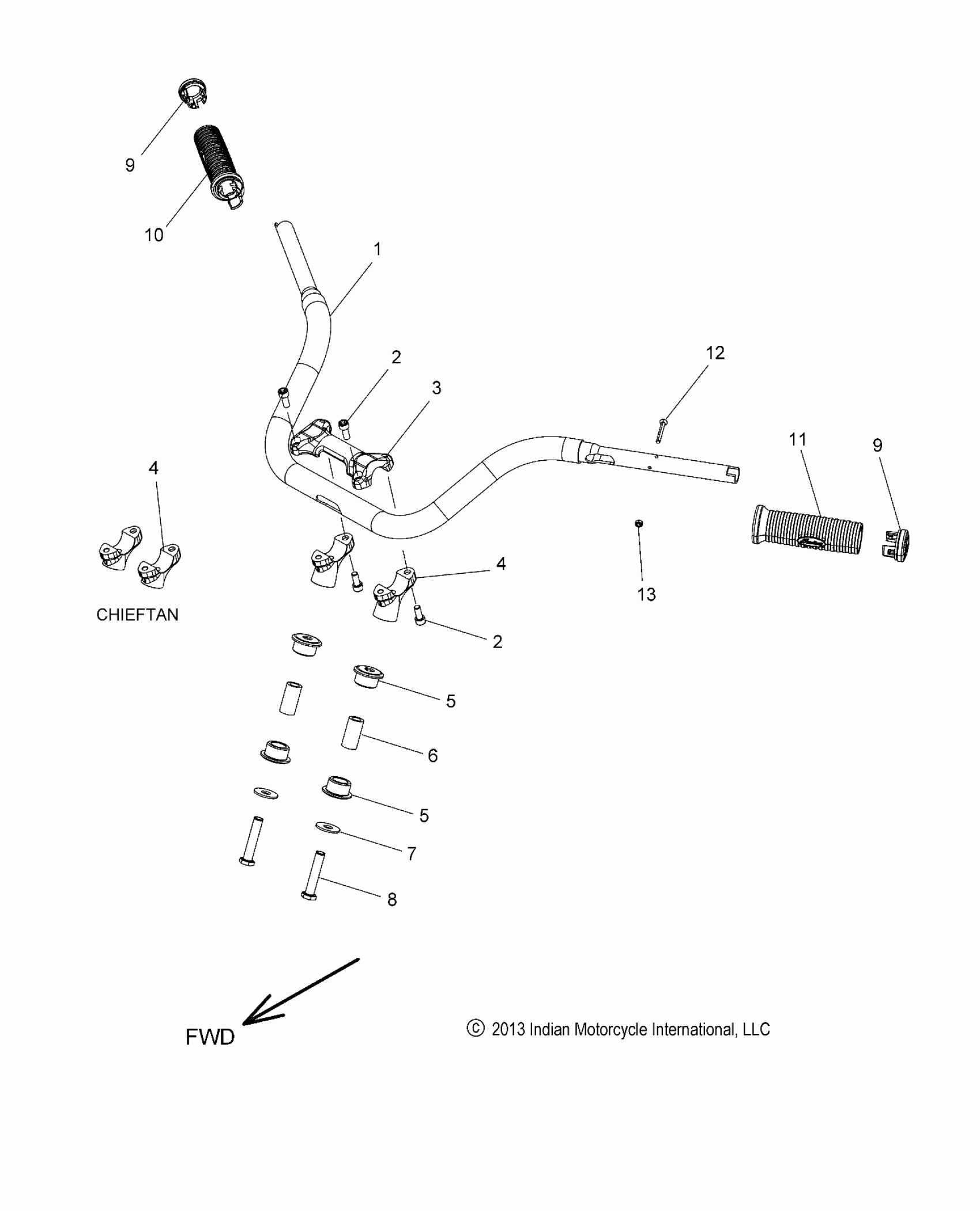 9

10

1

2

3

12

11

9

4

4

13

CHIEFTAN

2

5

6

5

7

8

FWD

© 2013 Indian Motorcycle International, LLC