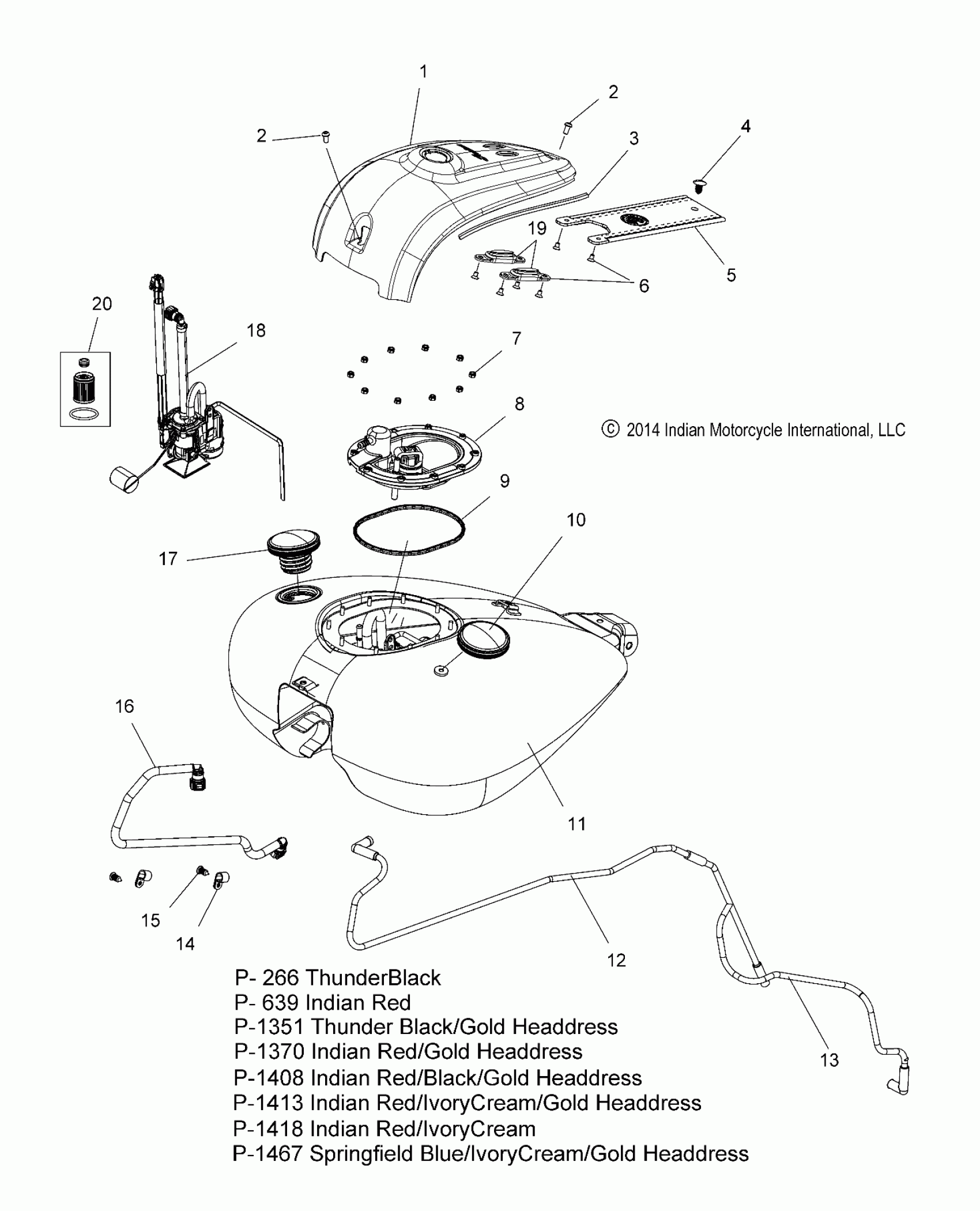 1

2

2

3

4

19

5

6

20

18

7

8

© 2014 Indian Motorcycle International, LLC

9

10

17

16

11

15

14

12

13

P- 266 ThunderBlack
P- 639 Indian Red
P-1351 Thunder Black/Gold Headdress
P-1370 Indian Red/Gold Headdress
P-1408 Indian Red/Black/Gold Headdress
P-1413 Indian Red/IvoryCream/Gold Headdress
P-1418 Indian Red/IvoryCream
P-1467 Springfield Blue/IvoryCream/Gold Headdress