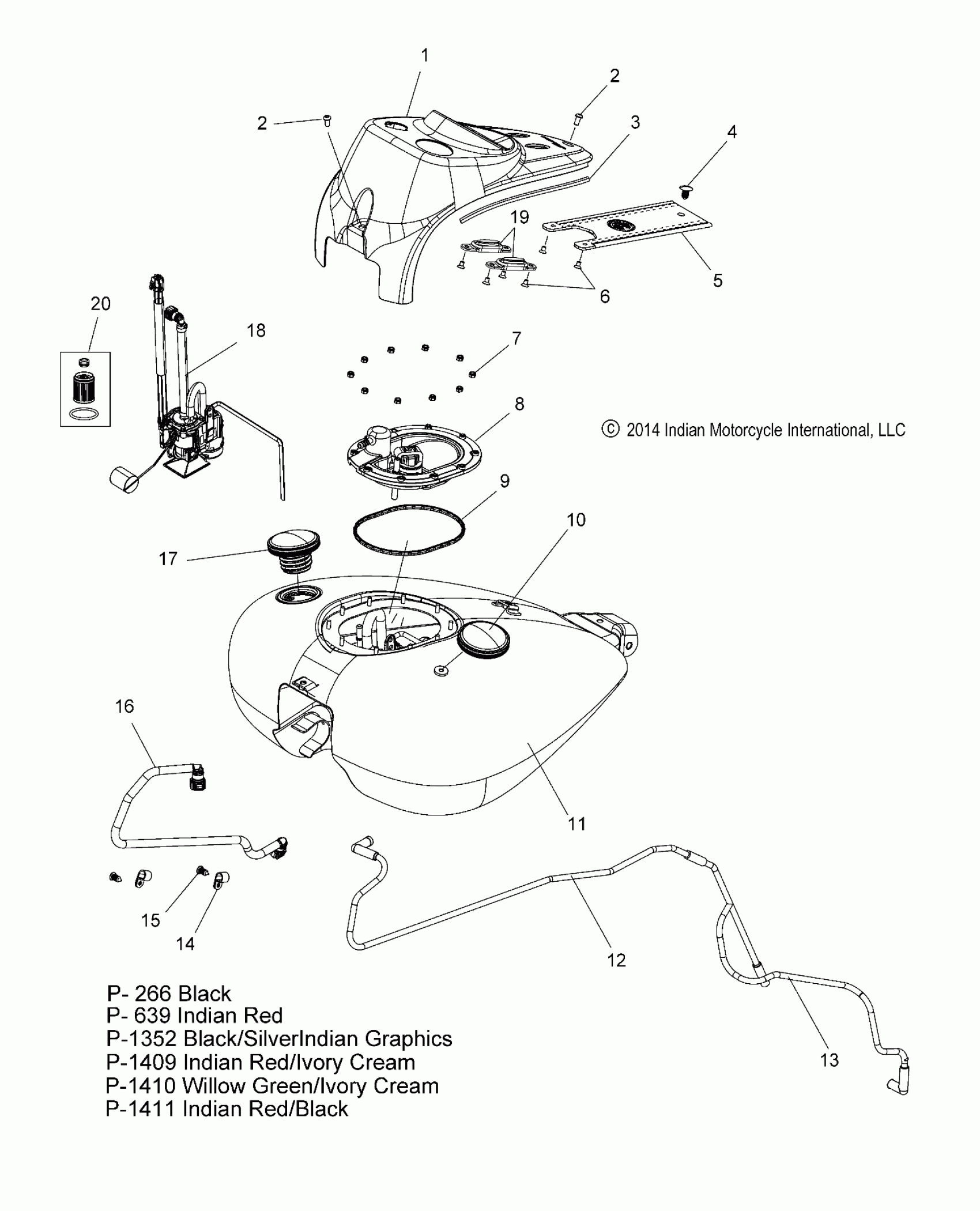 1

2

2

3

4

19

5

6

20

18

7

8

© 2014 Indian Motorcycle International, LLC

9

10

17

16

11

15

14

12

13

P- 266 Black
P- 639 Indian Red
P-1352 Black/SilverIndian Graphics
P-1409 Indian Red/Ivory Cream
P-1410 Willow Green/Ivory Cream
P-1411 Indian Red/Black