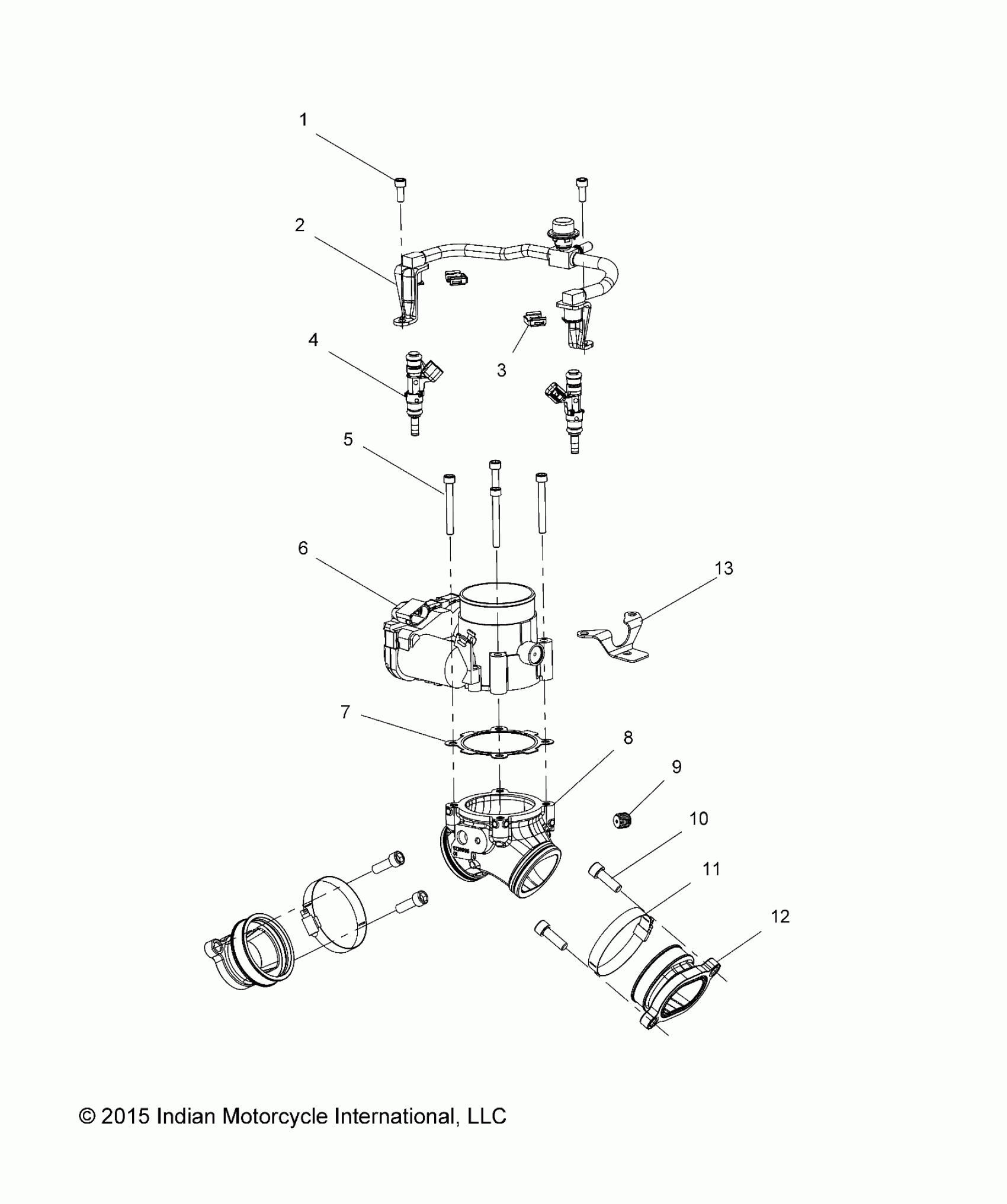 1
2
4
3
5
6
13
7
8
9
10
11
12

© 2015 Indian Motorcycle International, LLC