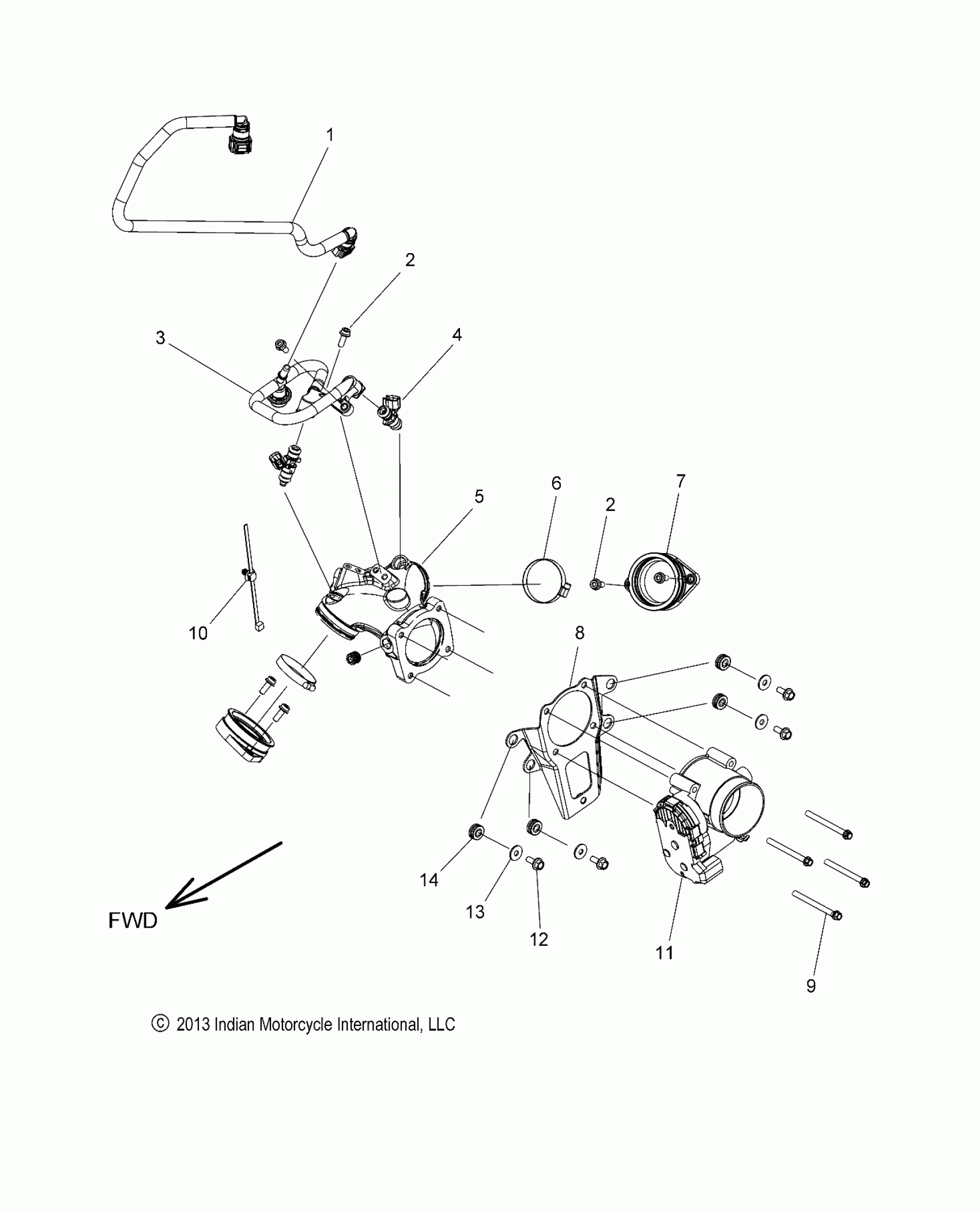 1

2

3

4

5

6

2

7

10

8

14

13

12

11

9

FWD

© 2013 Indian Motorcycle International, LLC