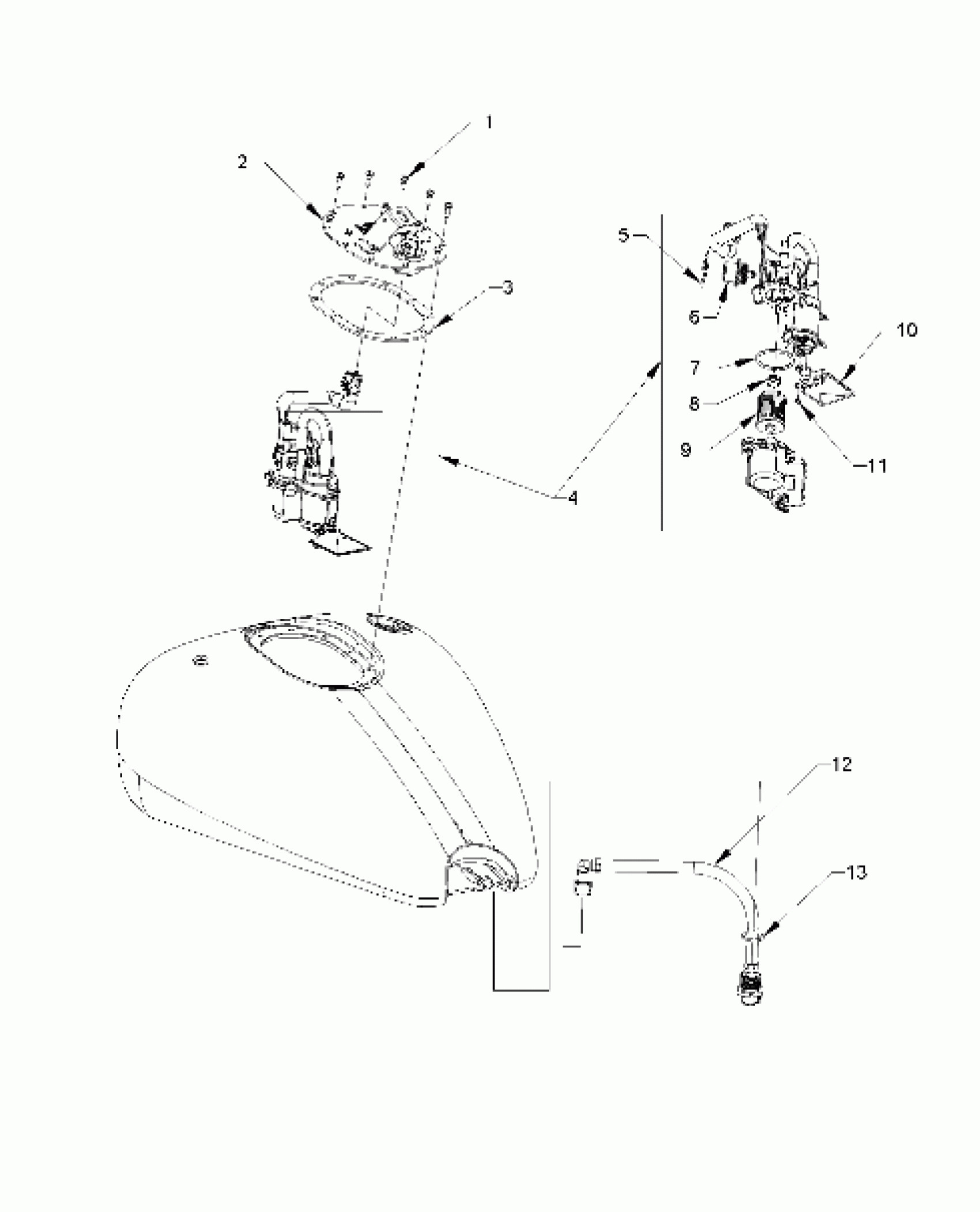 1
2
3
5
6
10
7
8
9
11
4
12
13