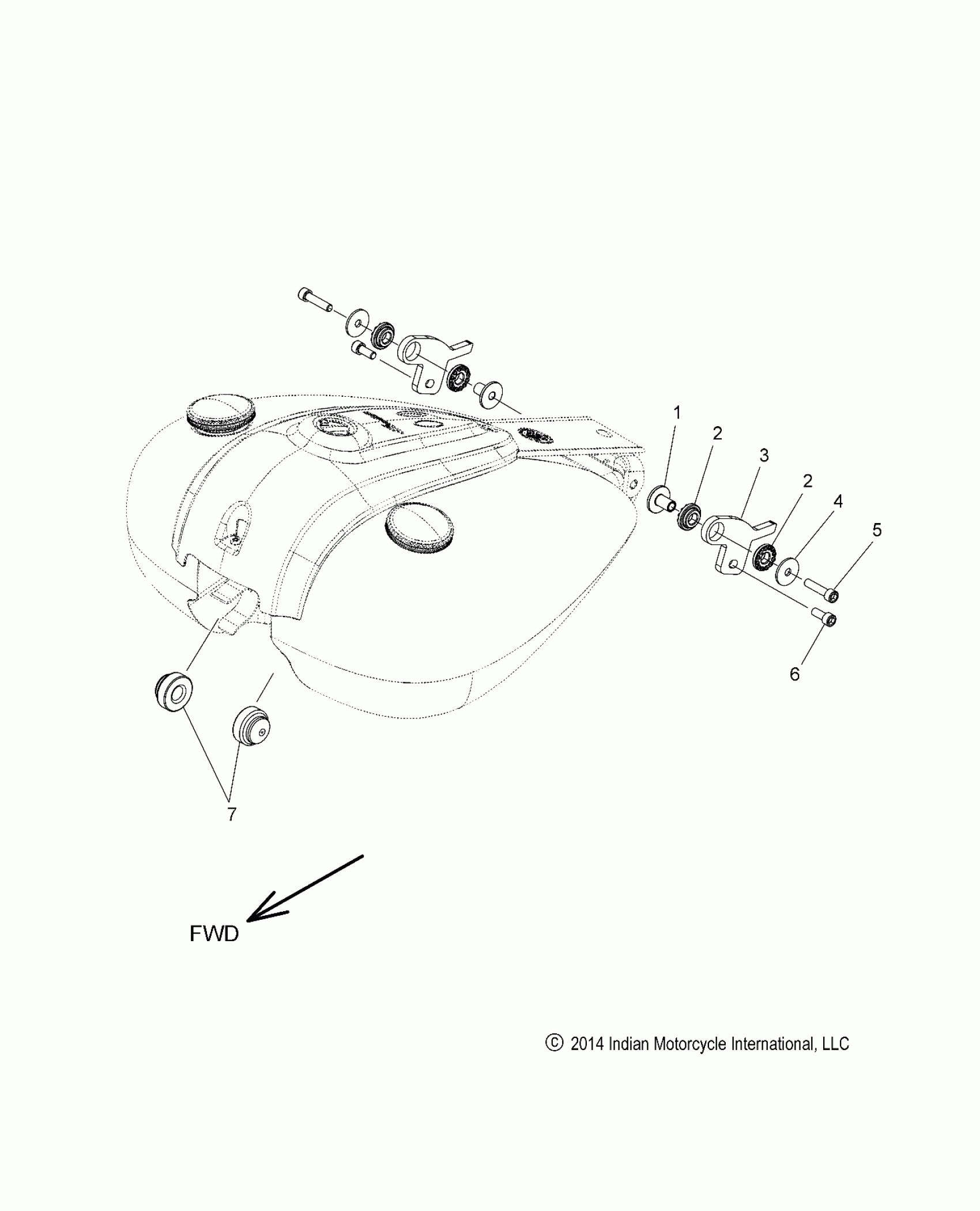 1
2
3
2
4
5
6
7
FWD
© 2014 Indian Motorcycle International, LLC