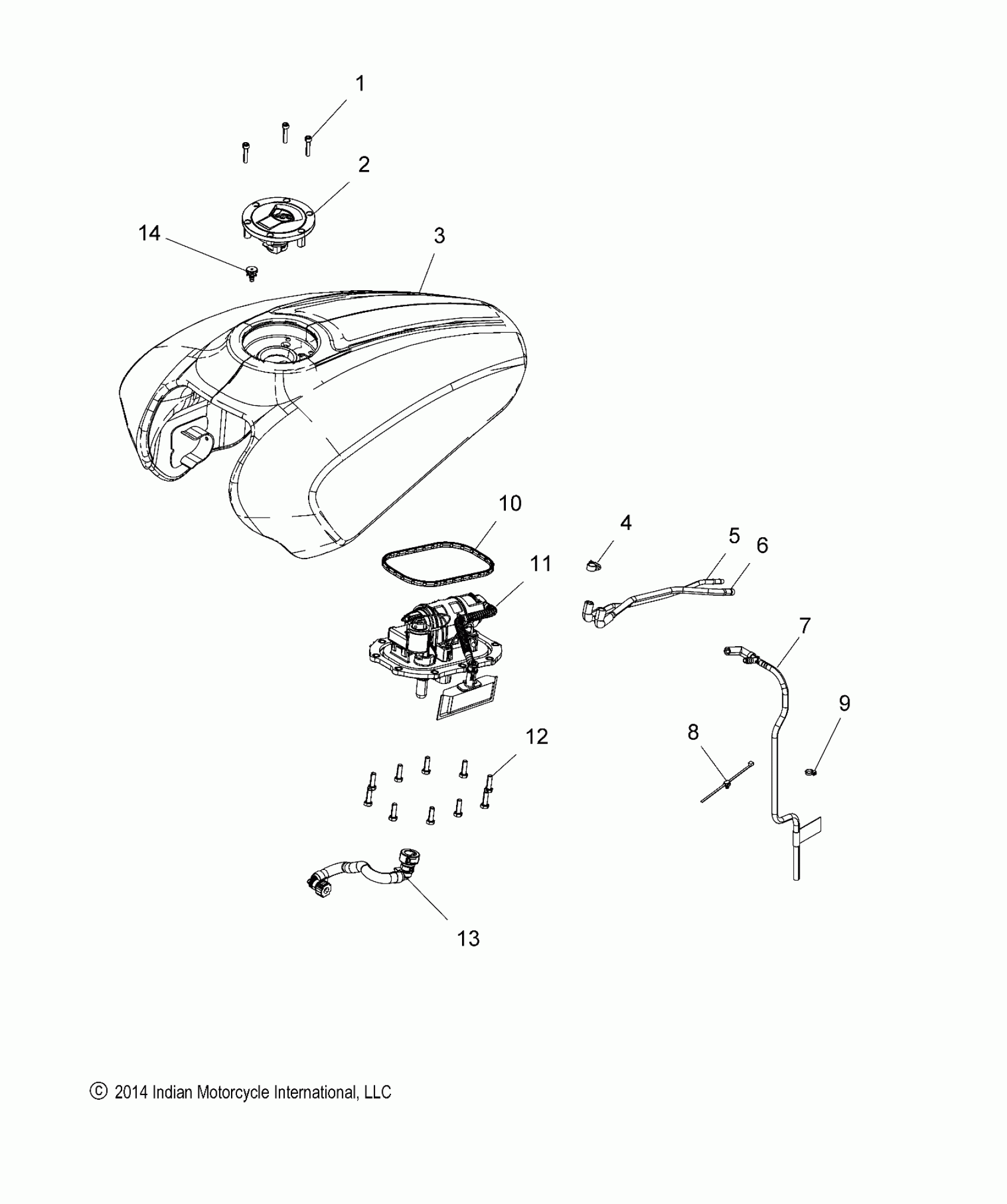 1
2
14
3
10
4
5
6
11
7
9
8
12
13

© 2014 Indian Motorcycle International, LLC