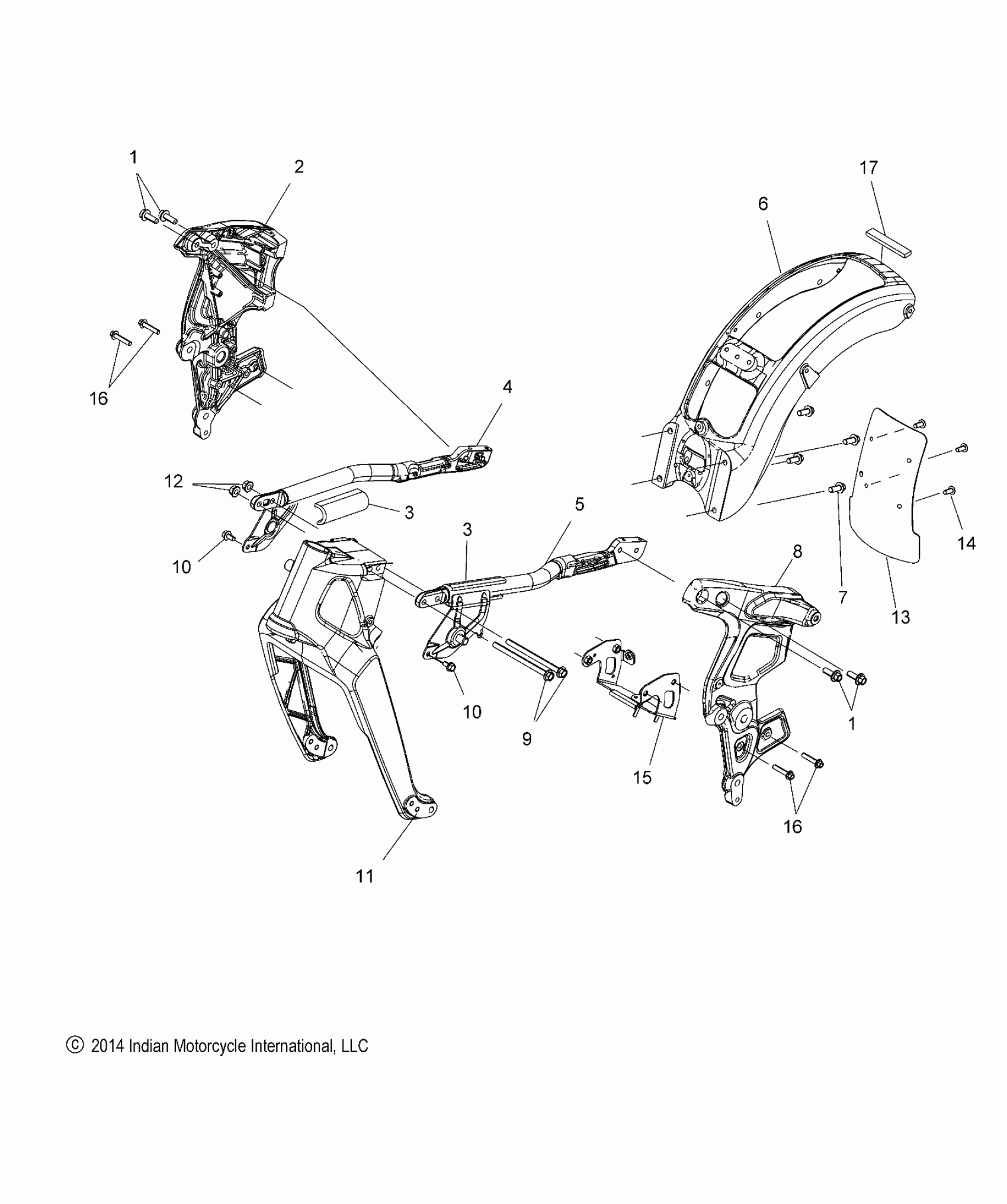 1
2
17
6
16
4
12
3
5
10
3
8
14
7
13
10
9
1
15
16
11

© 2014 Indian Motorcycle International, LLC