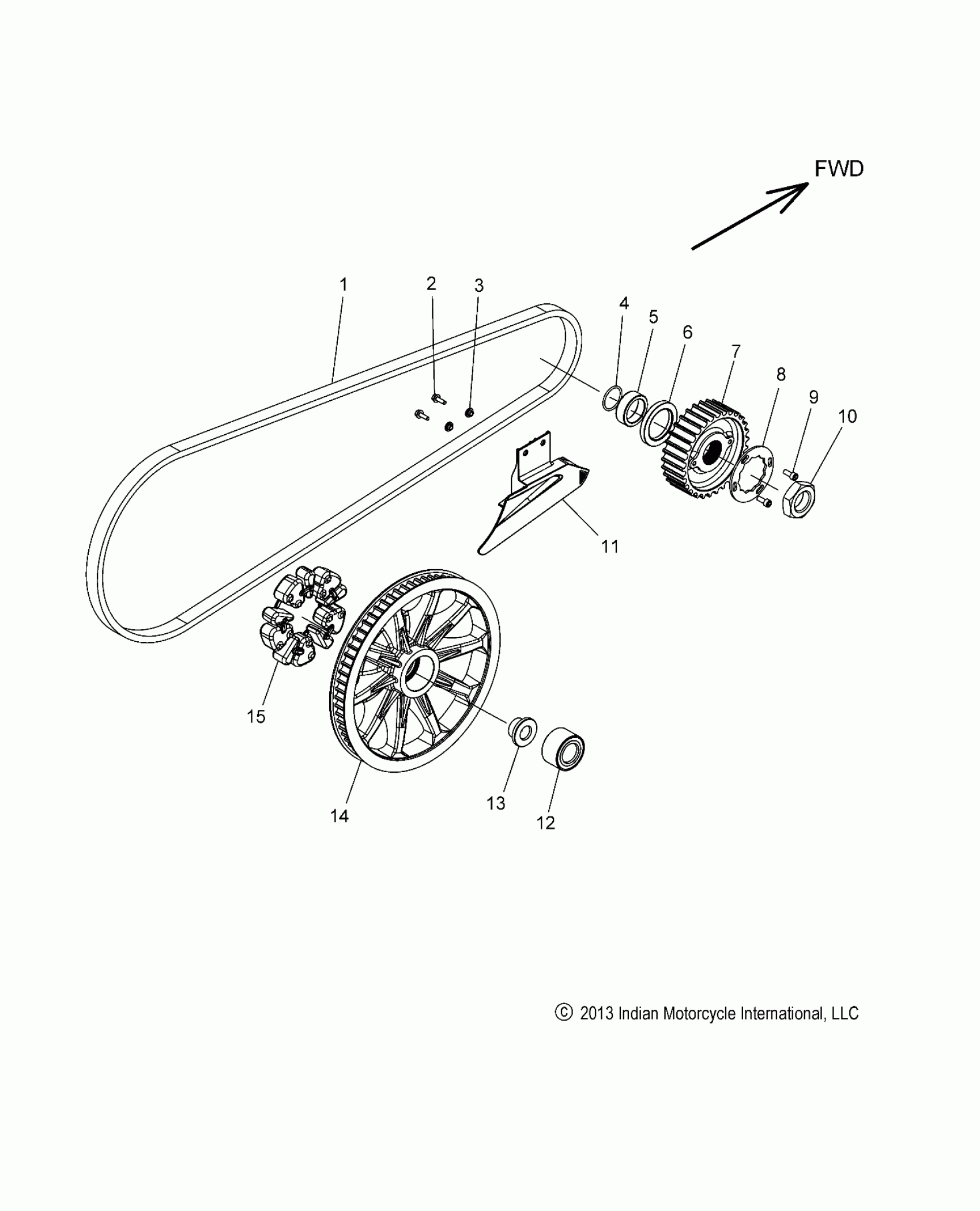 FWD

1
2
3
4
5
6
7
8
9
10
11
15
14
13
12

© 2013 Indian Motorcycle International, LLC