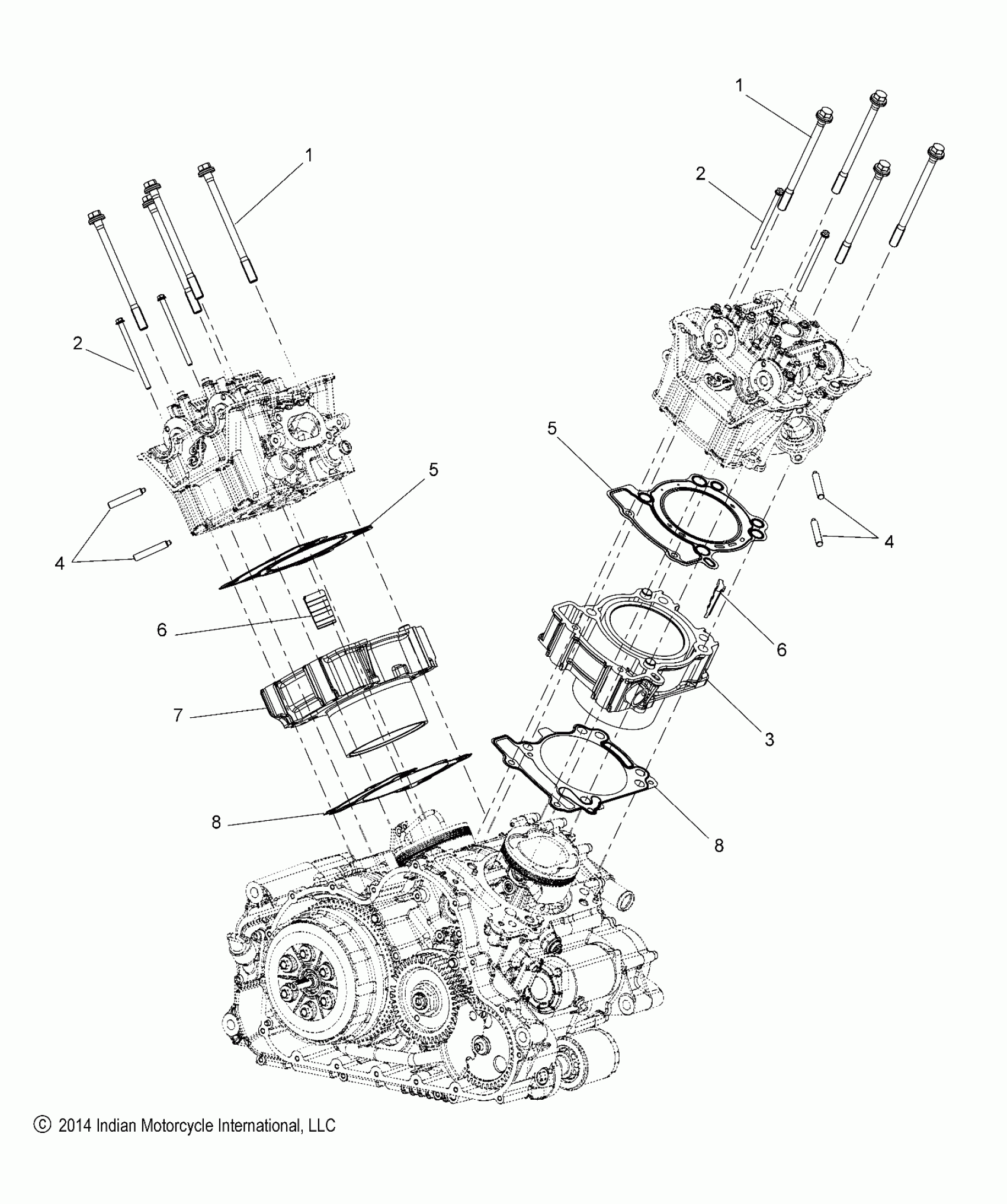 1
1
2
2
5
5
4
4
6
6
7
3
8
8
© 2014 Indian Motorcycle International, LLC