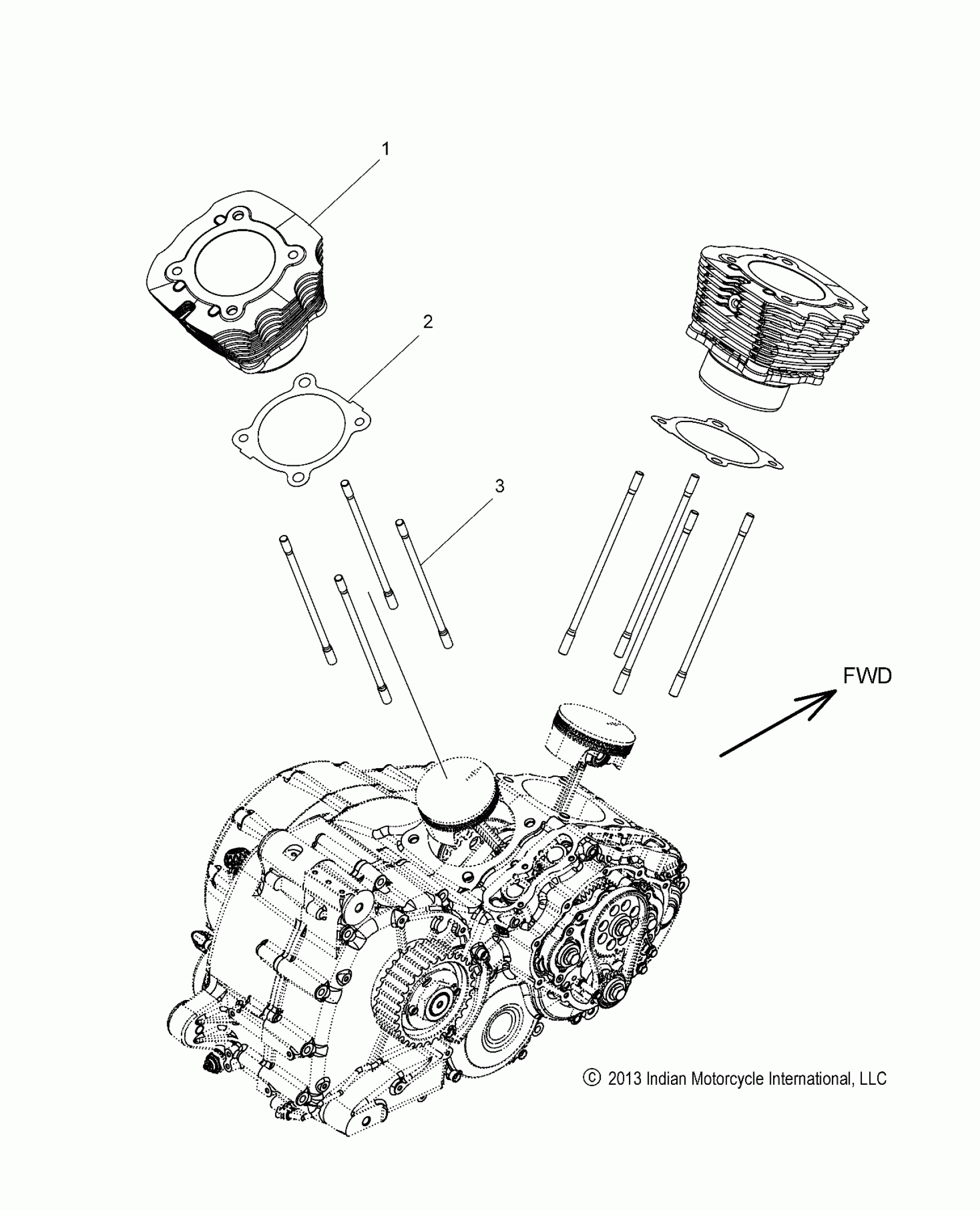 1

2

3

FWD

© 2013 Indian Motorcycle International, LLC