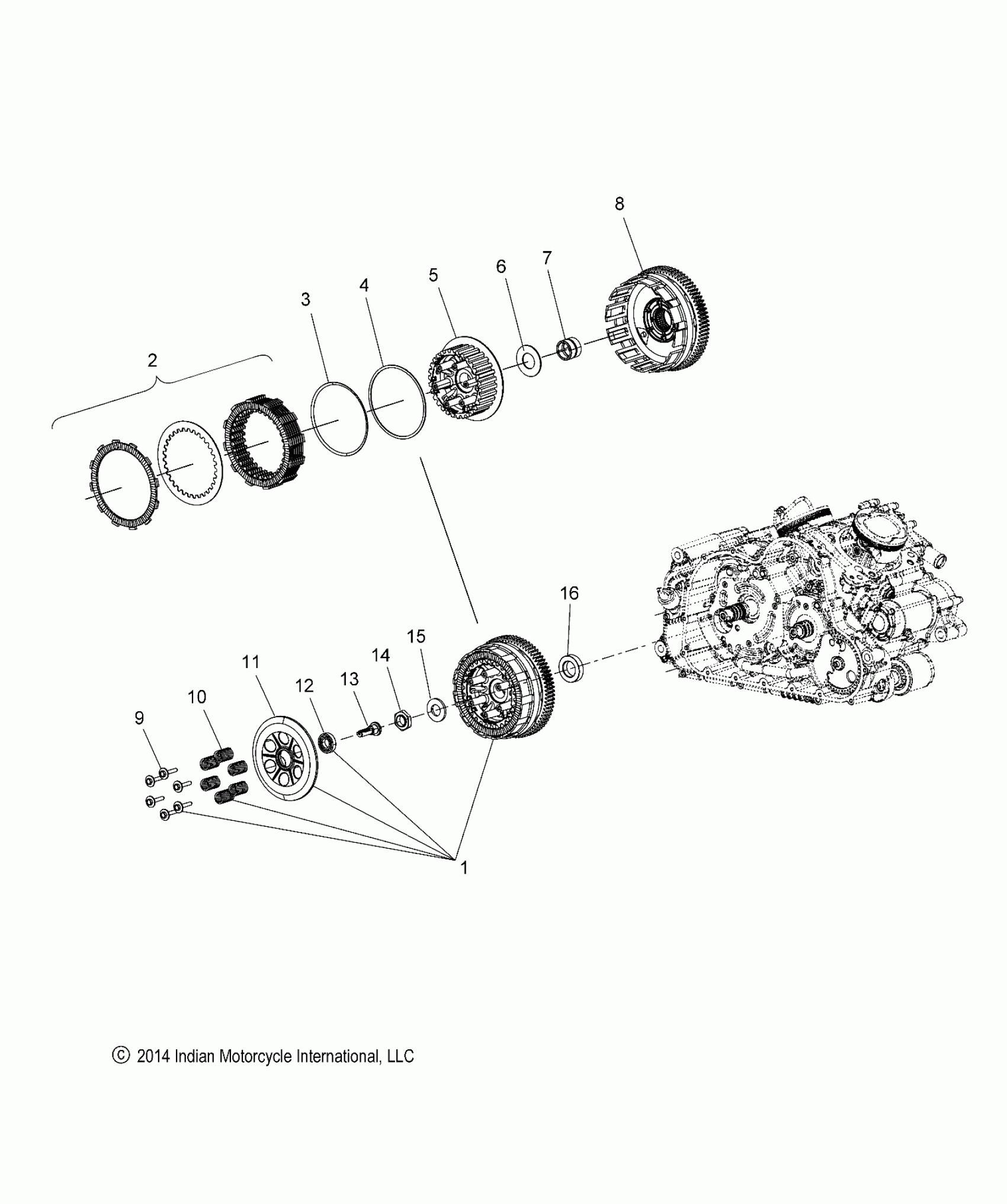 8

7

6

5

4

3

2

16

15

14

13

12

11

10

9

1

© 2014 Indian Motorcycle International, LLC