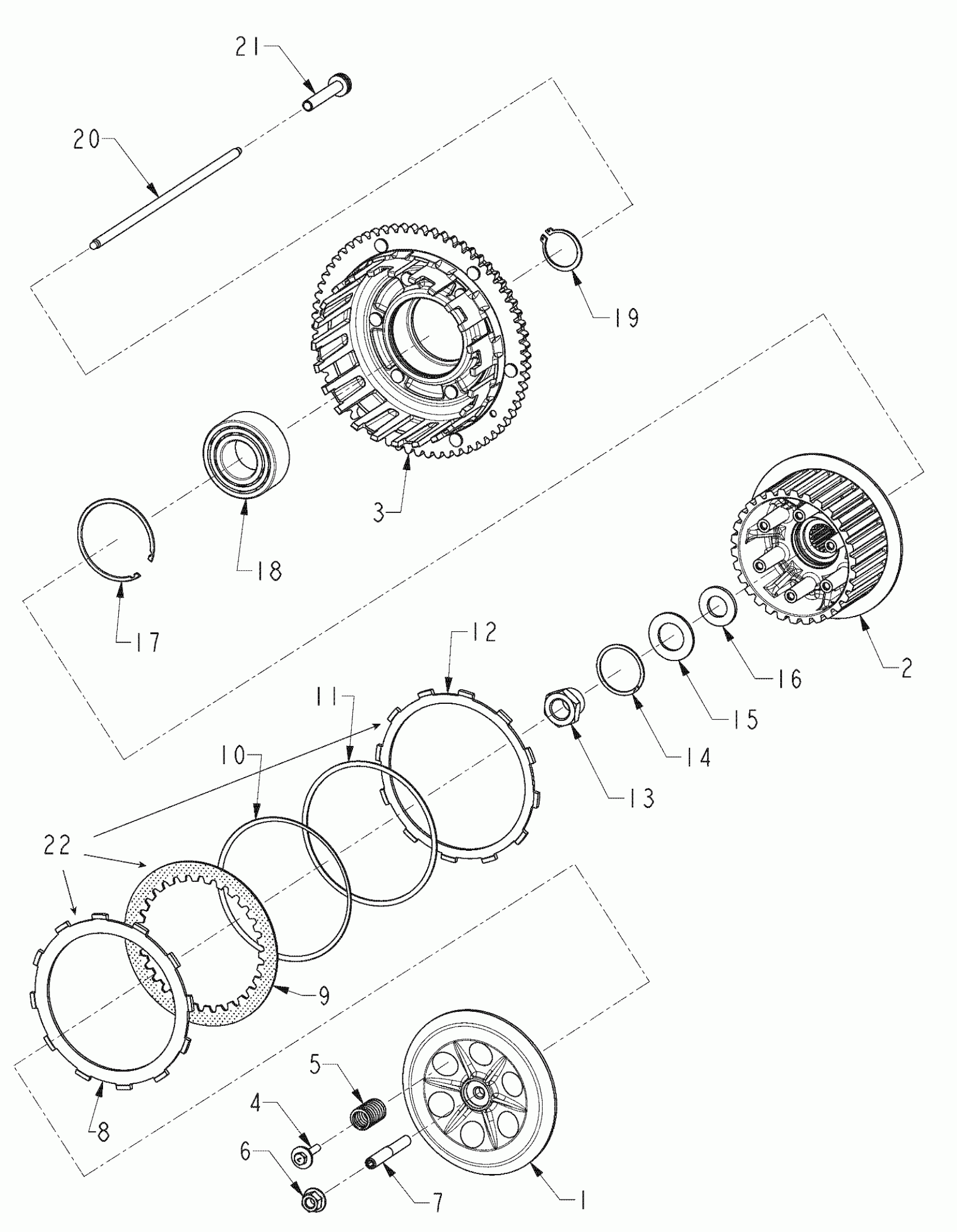 21
20
19
3
18
17
2
16
15
14
13
12
11
10
22
9
8
5
4
6
7
1