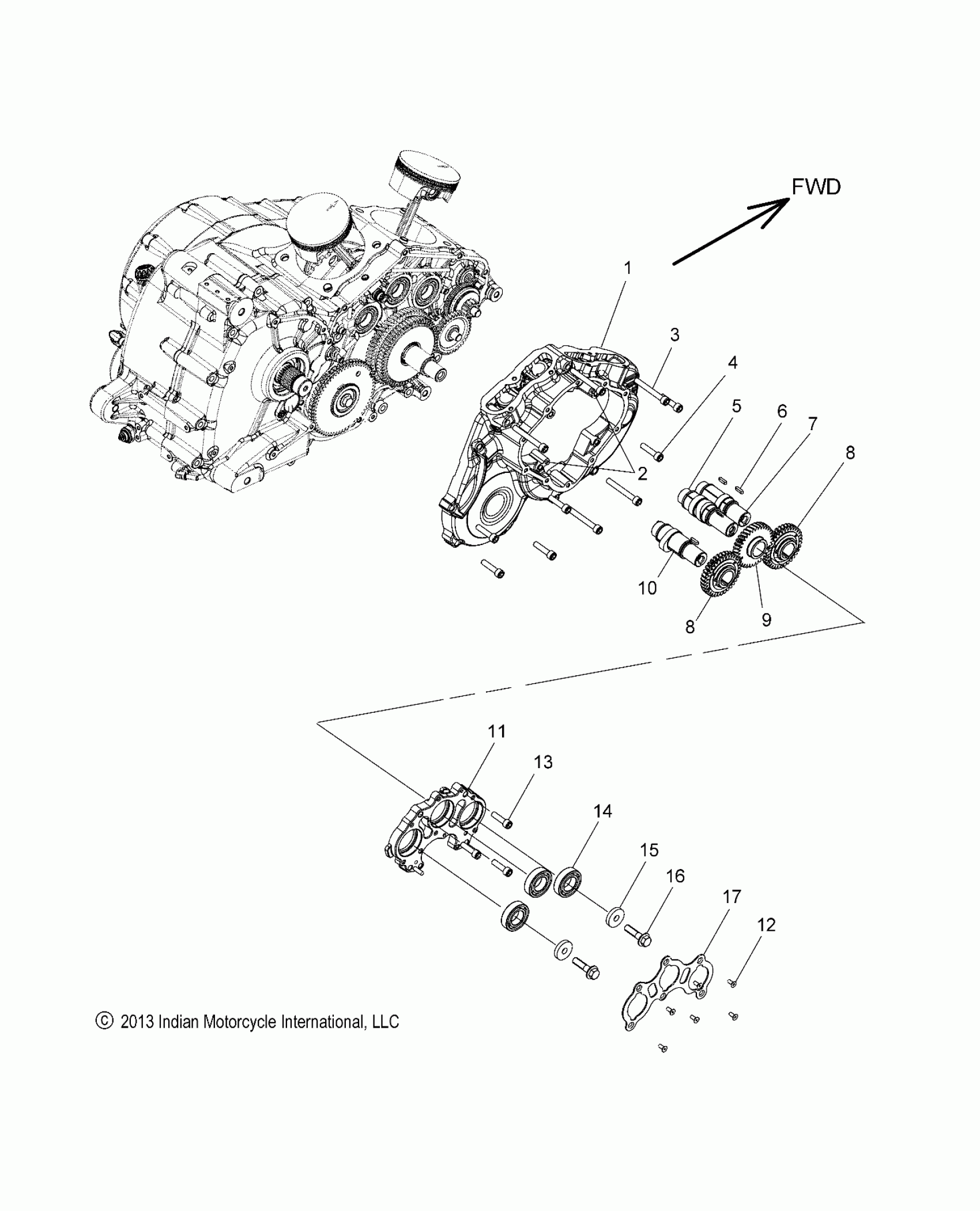 FWD

1
3
4
5
6
7
8
2
10
8
9

11
13
14
15
16
17
12

© 2013 Indian Motorcycle International, LLC