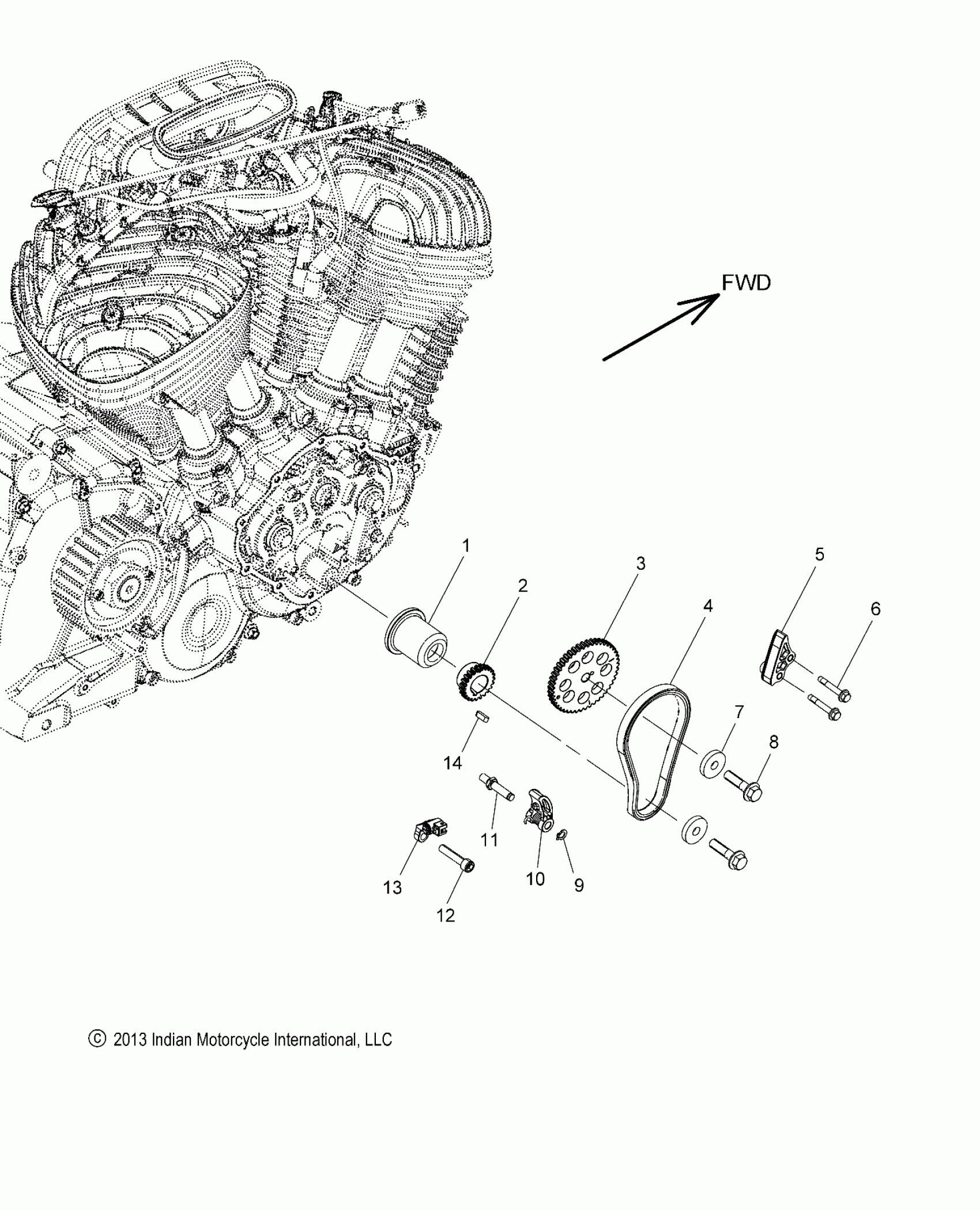 FWD

1
2
3
4
5
6
7
8
14
11
10
9
13
12

© 2013 Indian Motorcycle International, LLC