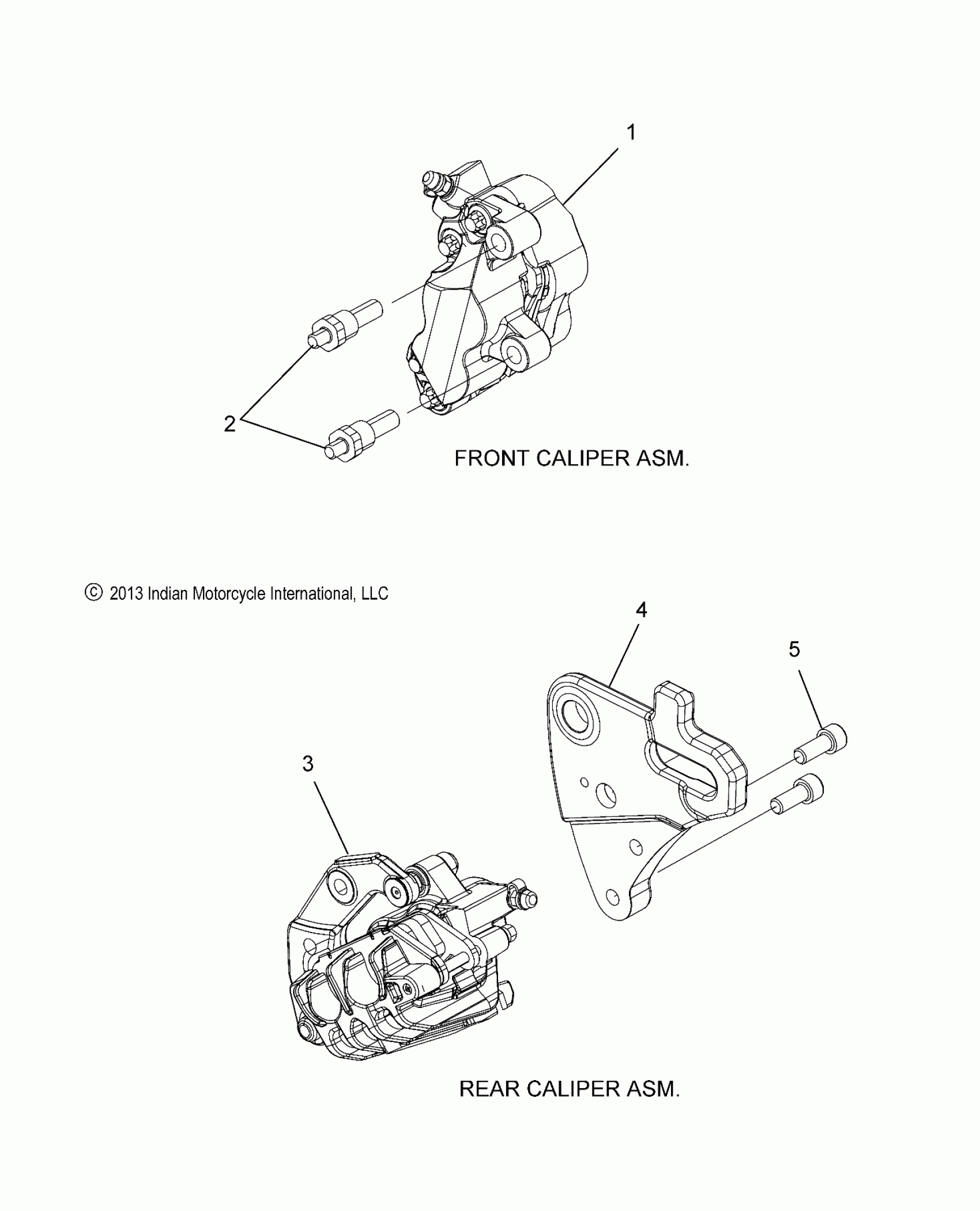 1

2

FRONT CALIPER ASM.

© 2013 Indian Motorcycle International, LLC

4

5

3

REAR CALIPER ASM.