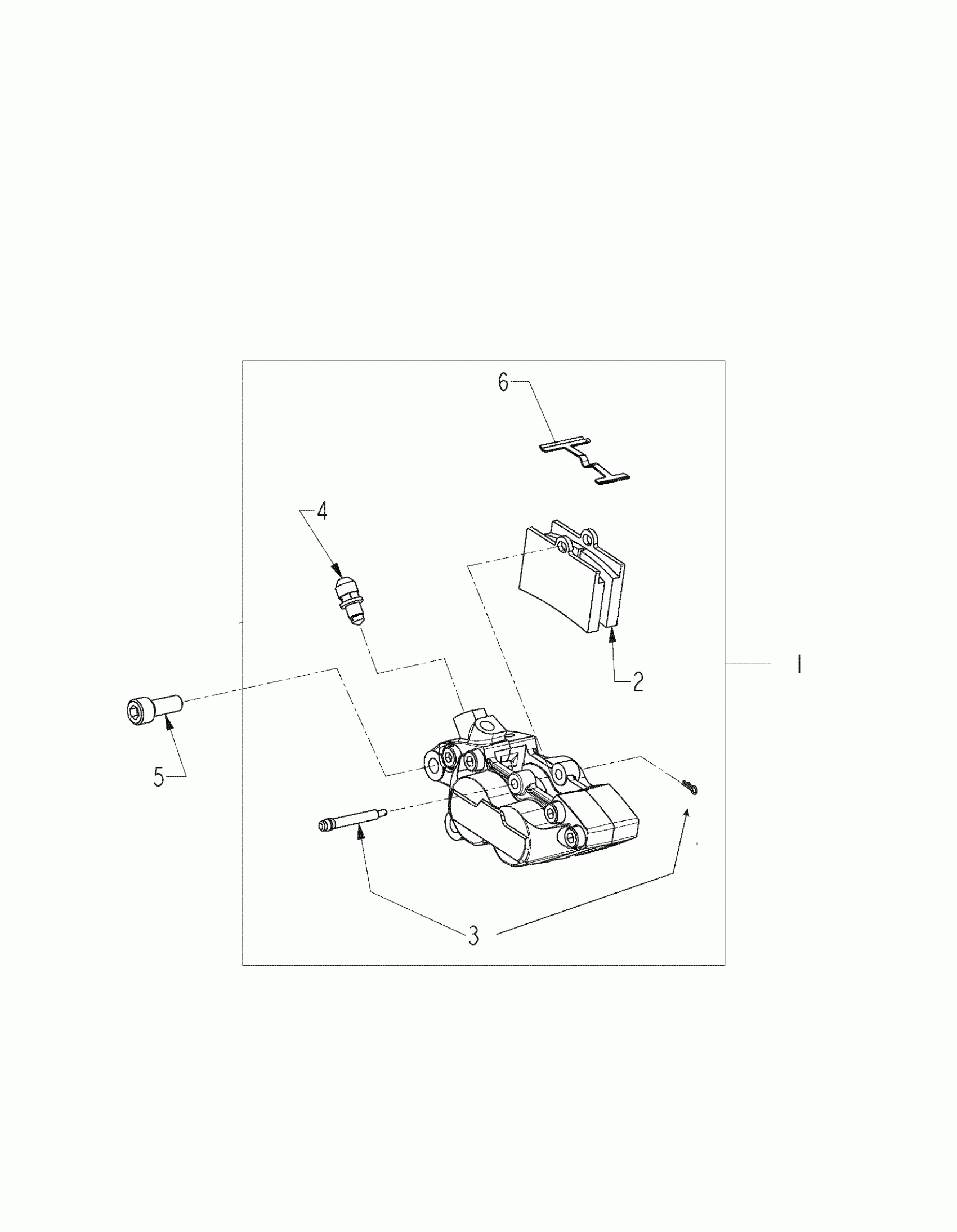 6
4
2
1
5
3